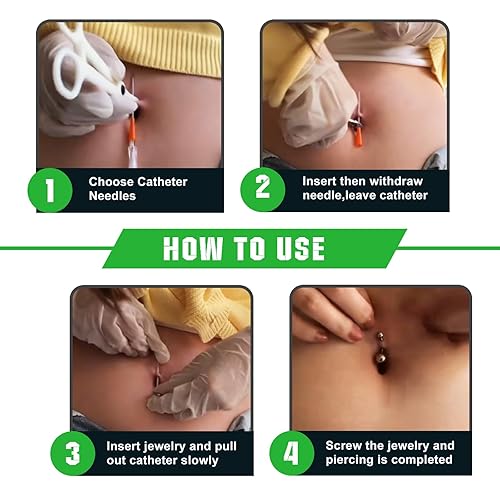 1
Choose Catheter Needles

2
Insert then withdraw needle,leave catheter

HOW TO USE

3
Insert jewelry and pull out catheter slowly

4
Screw the jewelry and piercing is completed