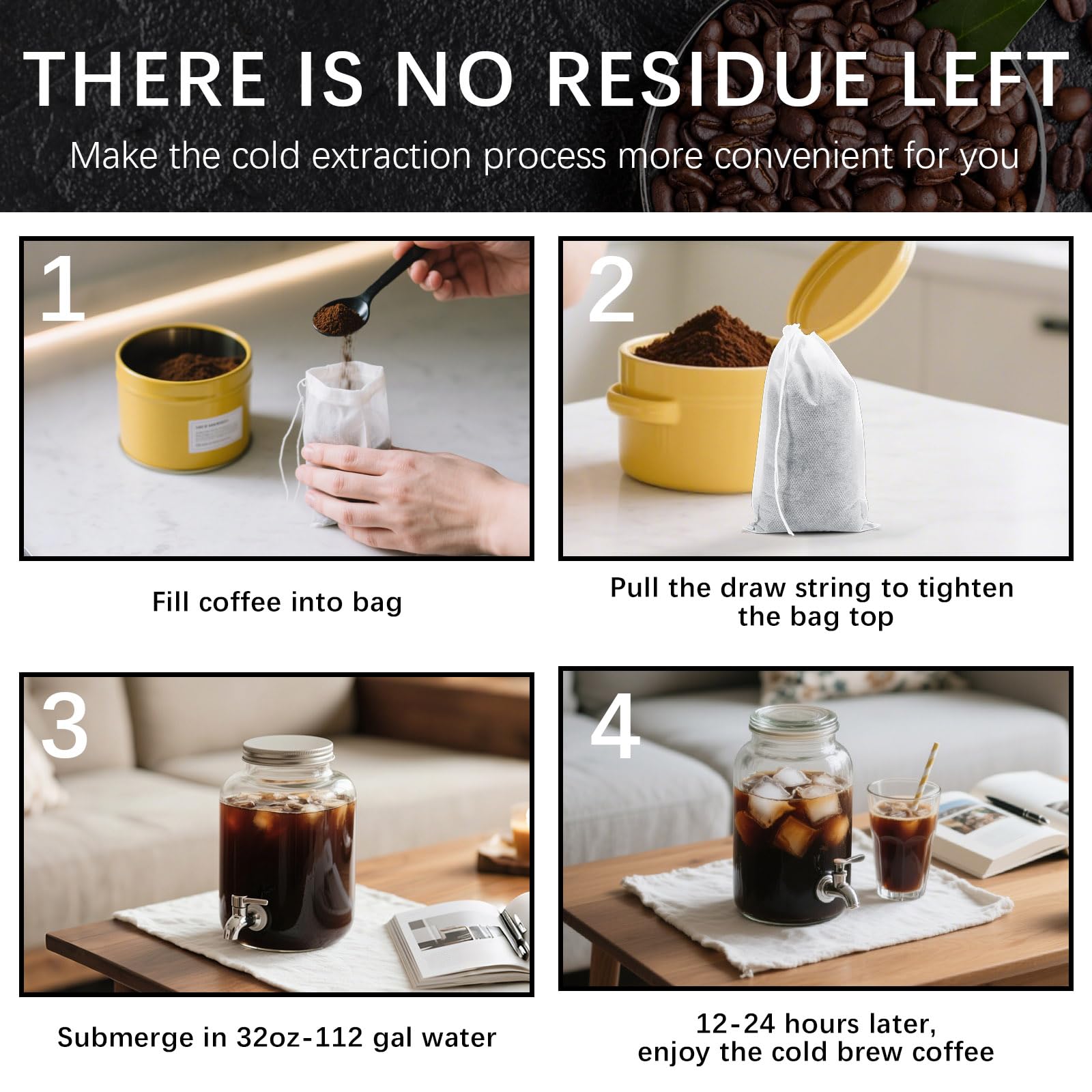 THERE IS NO RESIDUE LEFT

Make the cold extraction process more convenient for you

1

Fill coffee into bag

2

Pull the draw string to tighten the bag top

3

Submerge in 32oz-112 gal water

4

12-24 hours later, enjoy the cold brew coffee