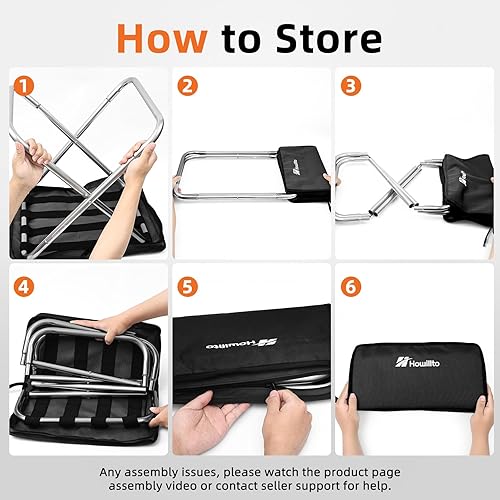 How to Store

1

2

Howillto

3

4

5

Howillto

6

Howillto

Any assembly issues, please watch the product page assembly video or contact seller support for help.