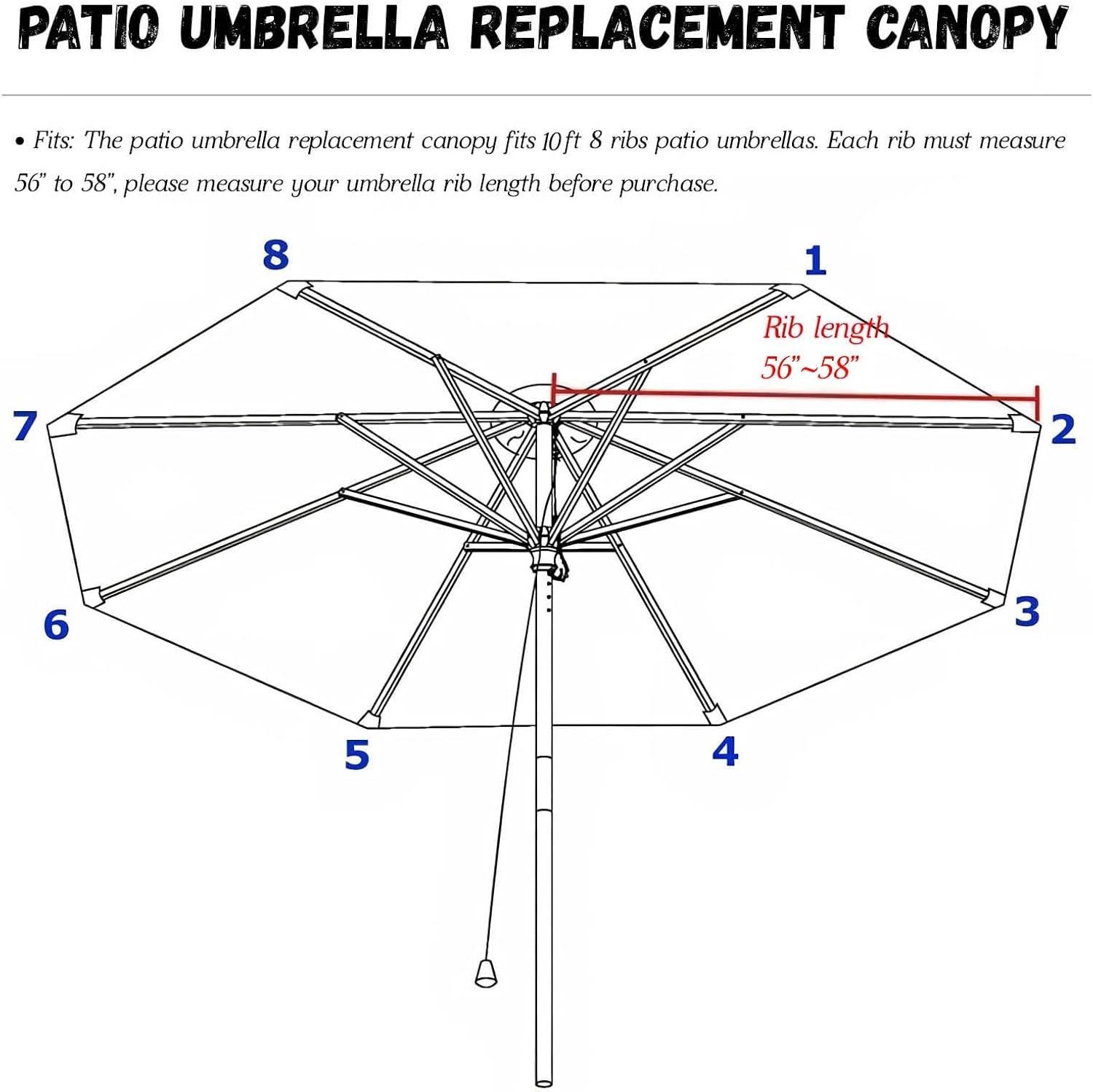 PATIO UMBRELLA REPLACEMENT CANOPY

• Fits: The patio umbrella replacement canopy fits 10ft 8 ribs patio umbrellas. Each rib must measure 56" to 58", please measure your umbrella rib length before purchase.

8

1

Rib length
56"~58"

7

2

6

3

5

4