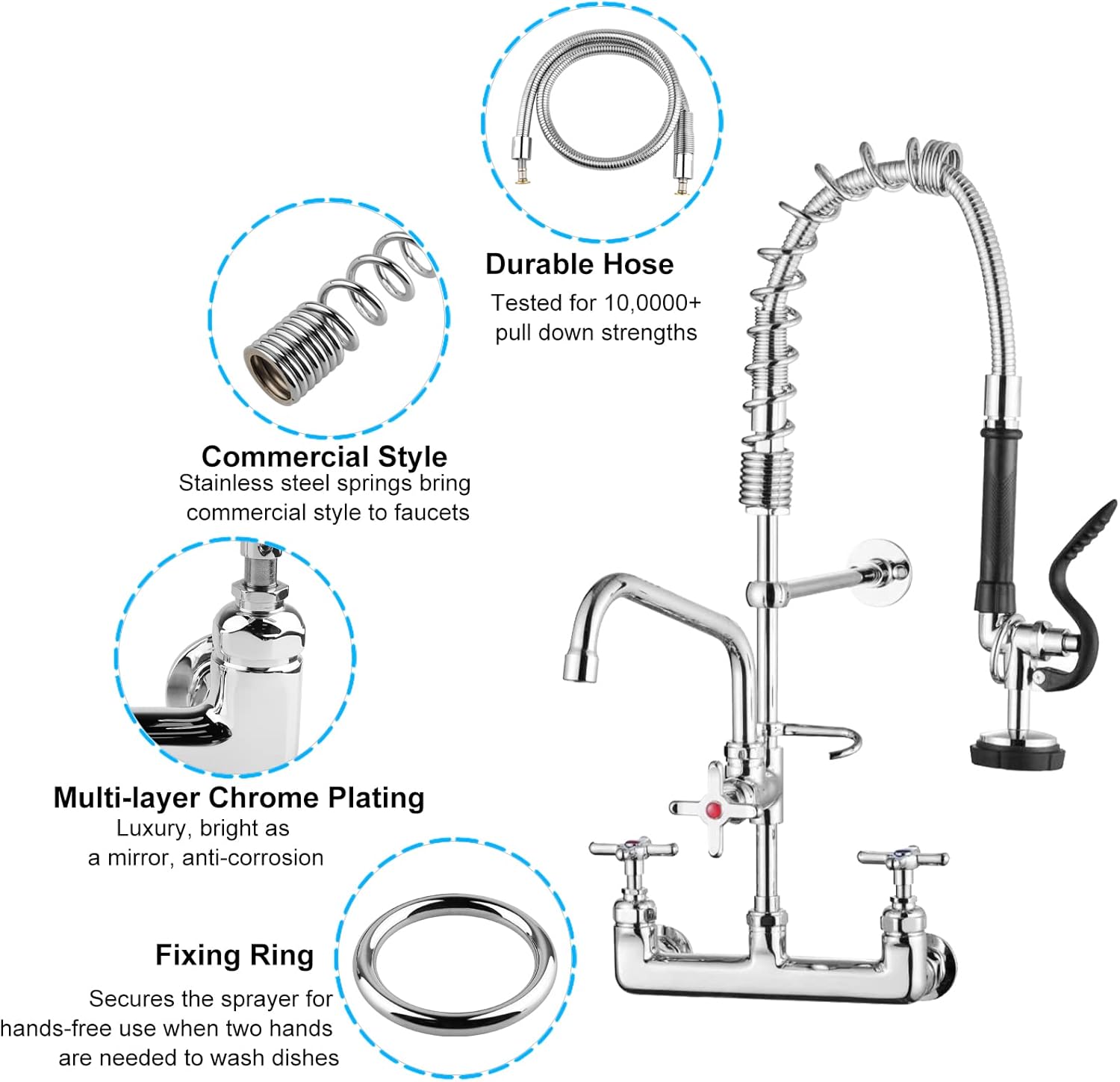 Durable Hose
Tested for 10,0000+ pull down strengths

Commercial Style
Stainless steel springs bring commercial style to faucets

Multi-layer Chrome Plating
Luxury, bright as a mirror, anti-corrosion

Fixing Ring
Secures the sprayer for hands-free use when two hands are needed to wash dishes