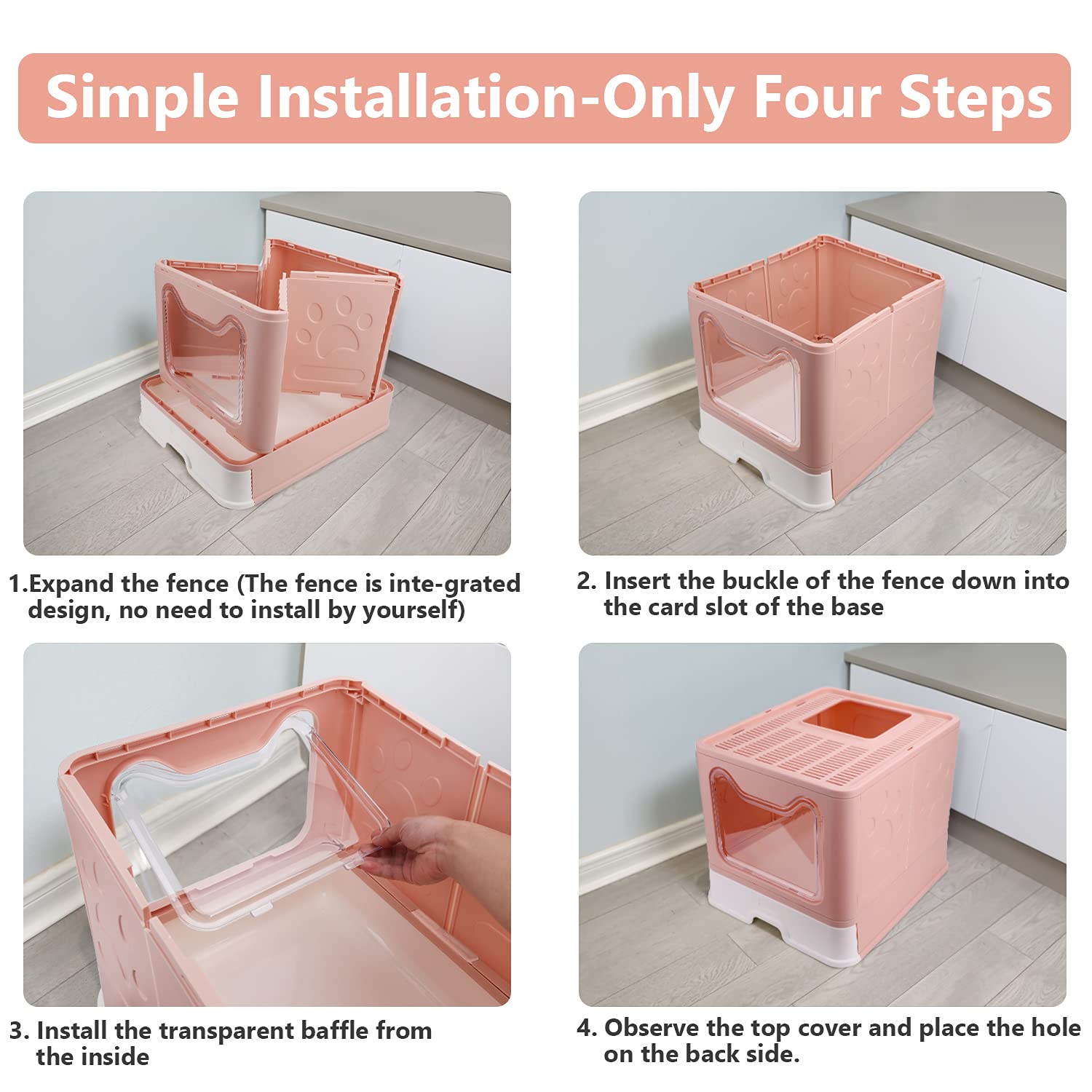 Simple Installation-Only Four Steps

1.Expand the fence (The fence is inte-grated design, no need to install by yourself)

2. Insert the buckle of the fence down into the card slot of the base

3. Install the transparent baffle from the inside

4. Observe the top cover and place the hole on the back side.