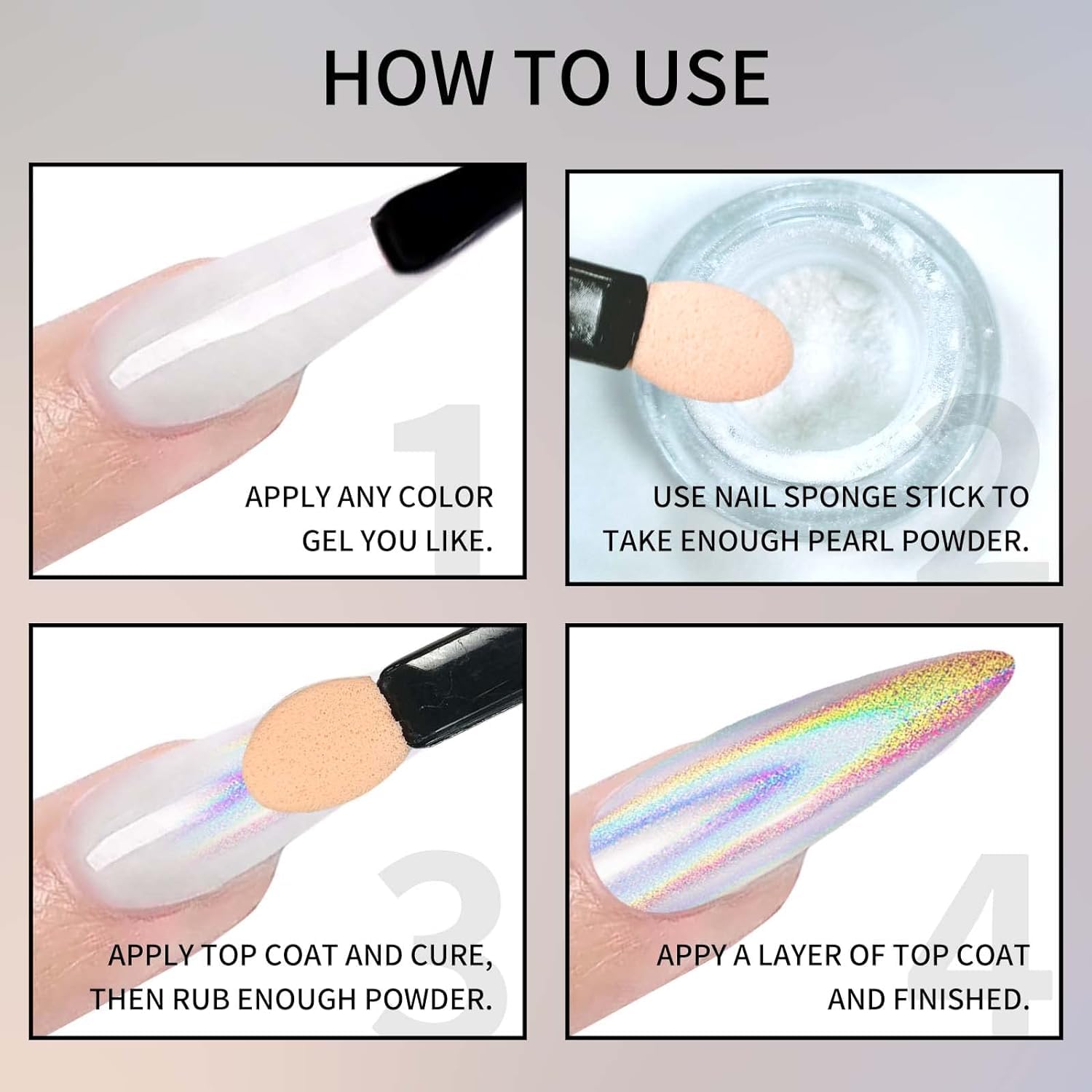 HOW TO USE

1
APPLY ANY COLOR GEL YOU LIKE.

2
USE NAIL SPONGE STICK TO TAKE ENOUGH PEARL POWDER.

3
APPLY TOP COAT AND CURE, THEN RUB ENOUGH POWDER.

4
APPY A LAYER OF TOP COAT AND FINISHED.