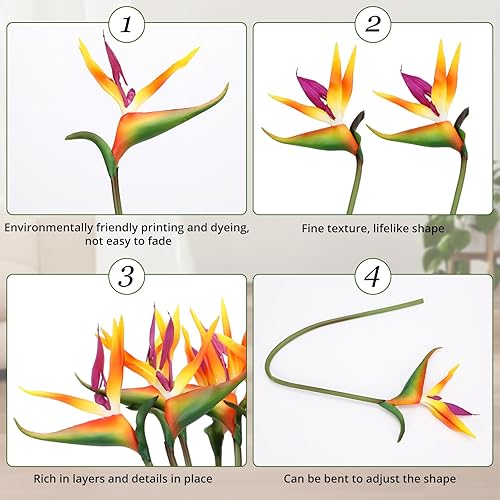 1

Environmentally friendly printing and dyeing, not easy to fade

2

Fine texture, lifelike shape

3

Rich in layers and details in place

4

Can be bent to adjust the shape