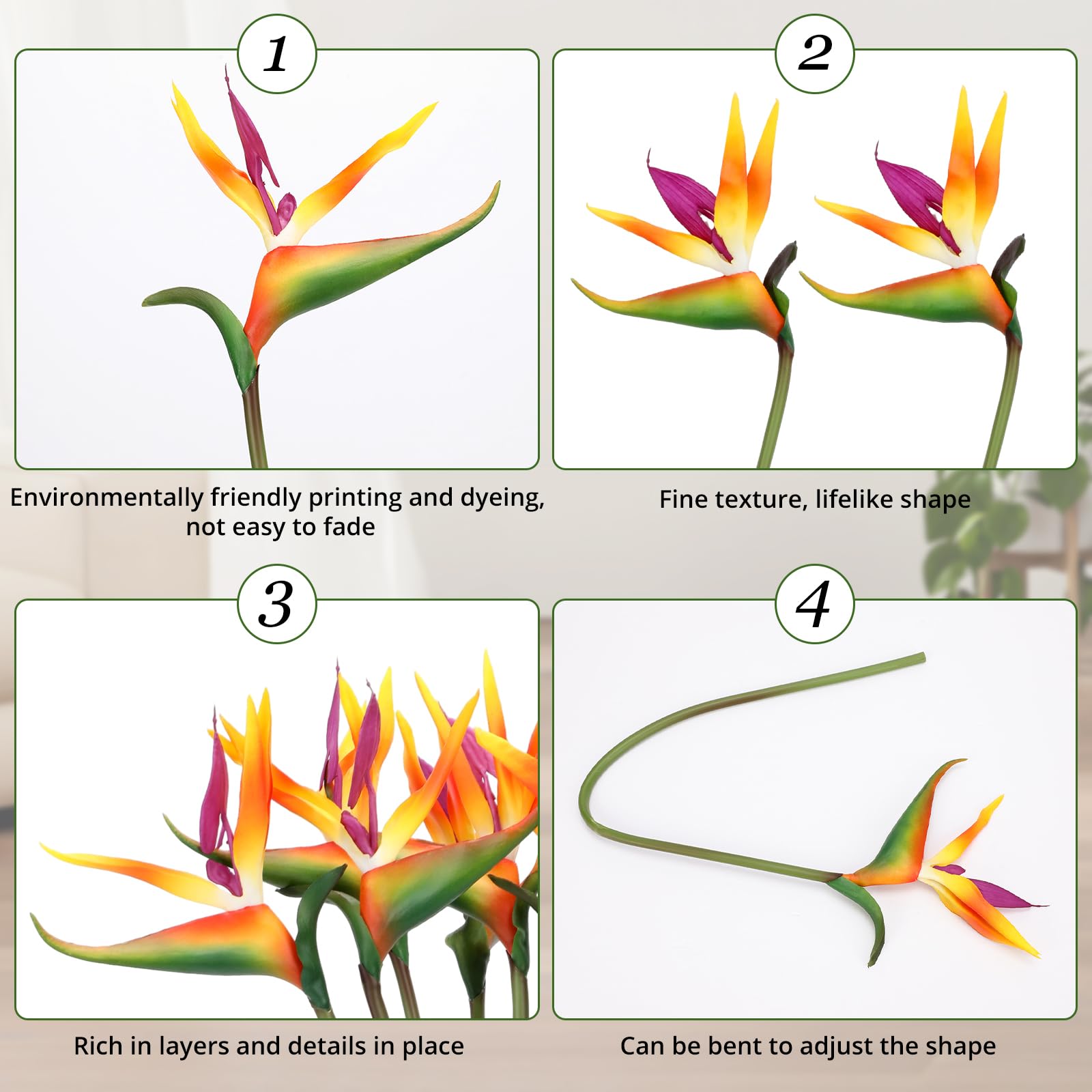 1

Environmentally friendly printing and dyeing, not easy to fade

2

Fine texture, lifelike shape

3

Rich in layers and details in place

4

Can be bent to adjust the shape