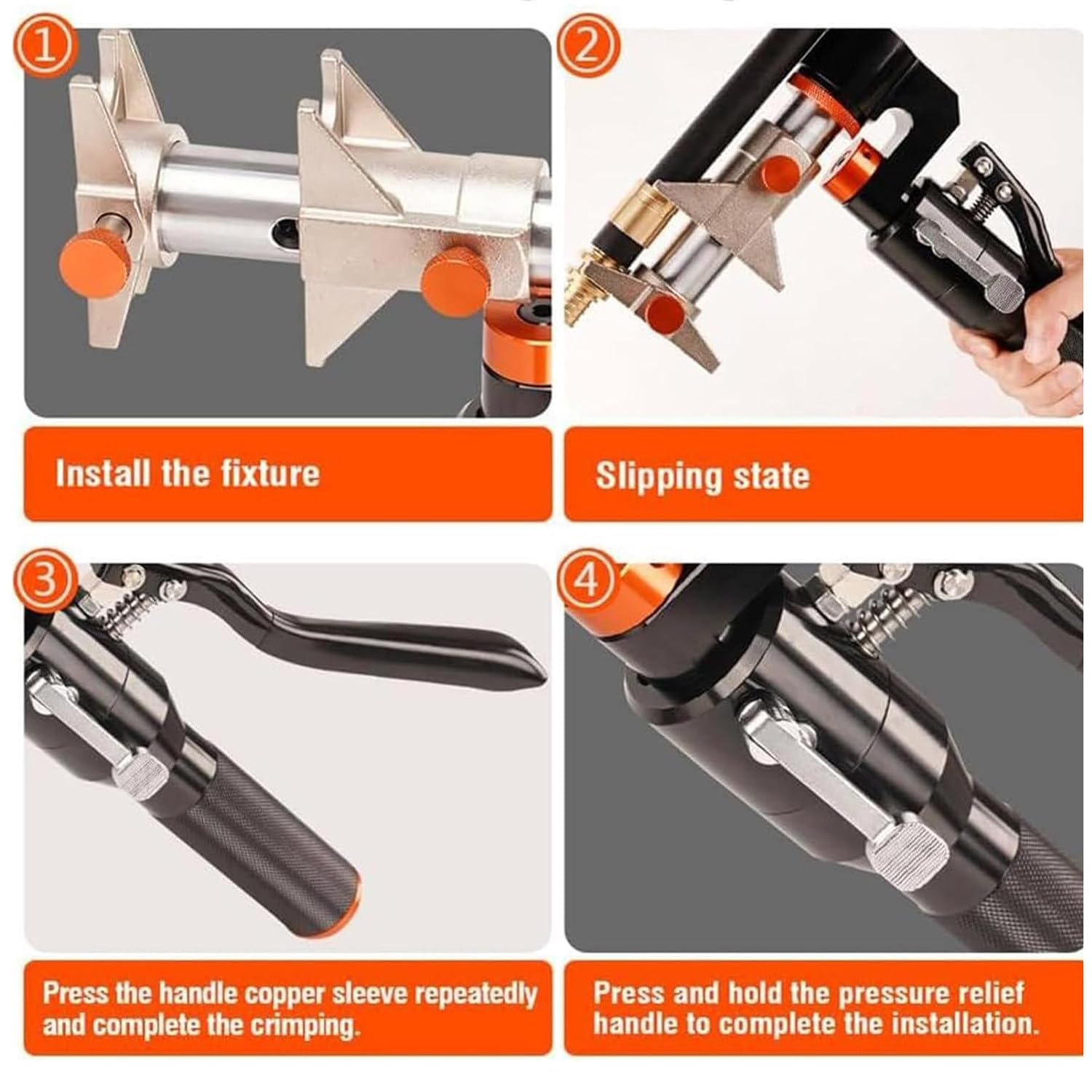 1

Install the fixture

2

Slipping state

3

Press the handle copper sleeve repeatedly and complete the crimping.

4

Press and hold the pressure relief handle to complete the installation.