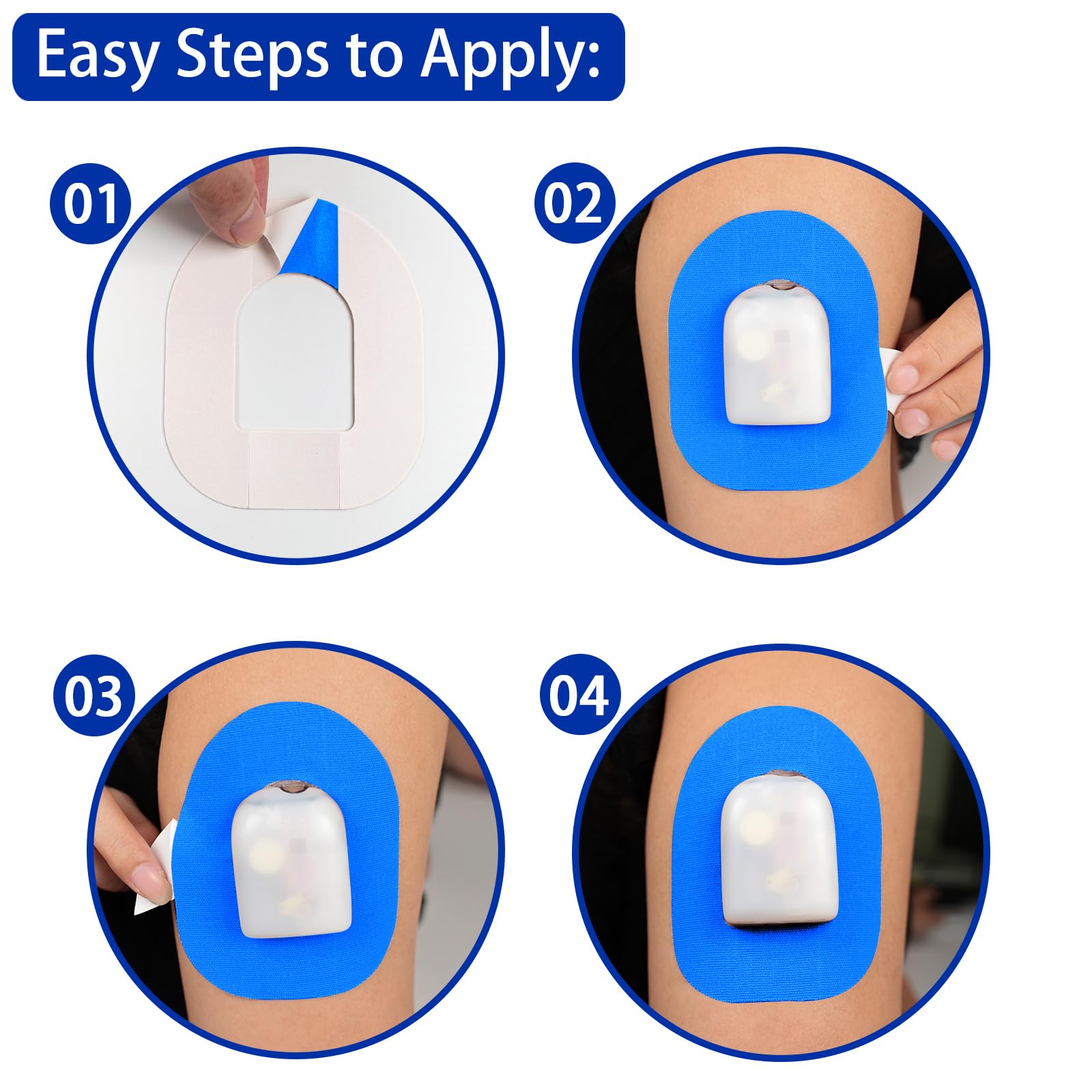 Easy Steps to Apply:

01

02

03

04