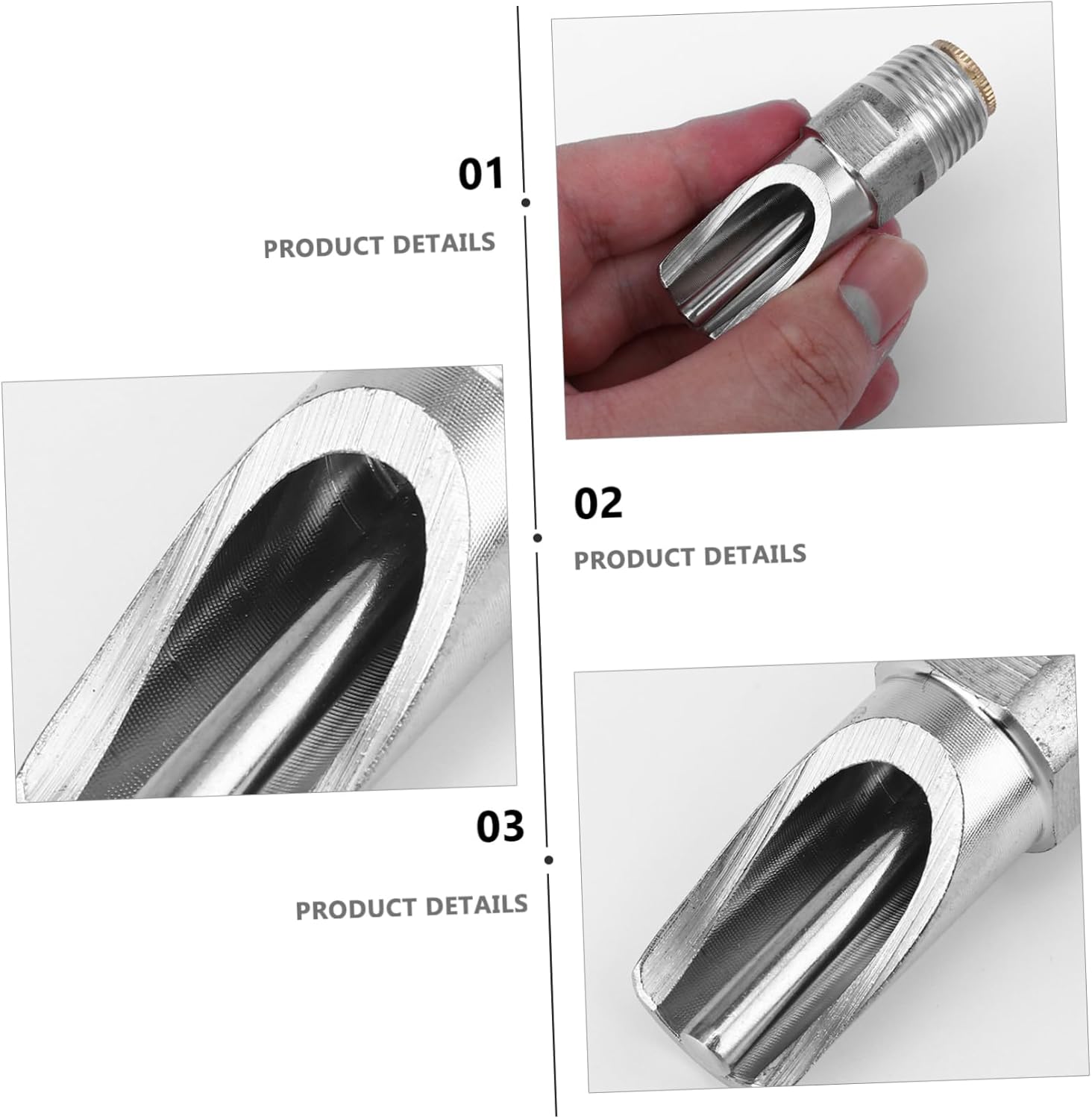 01

PRODUCT DETAILS

02

PRODUCT DETAILS

03

PRODUCT DETAILS