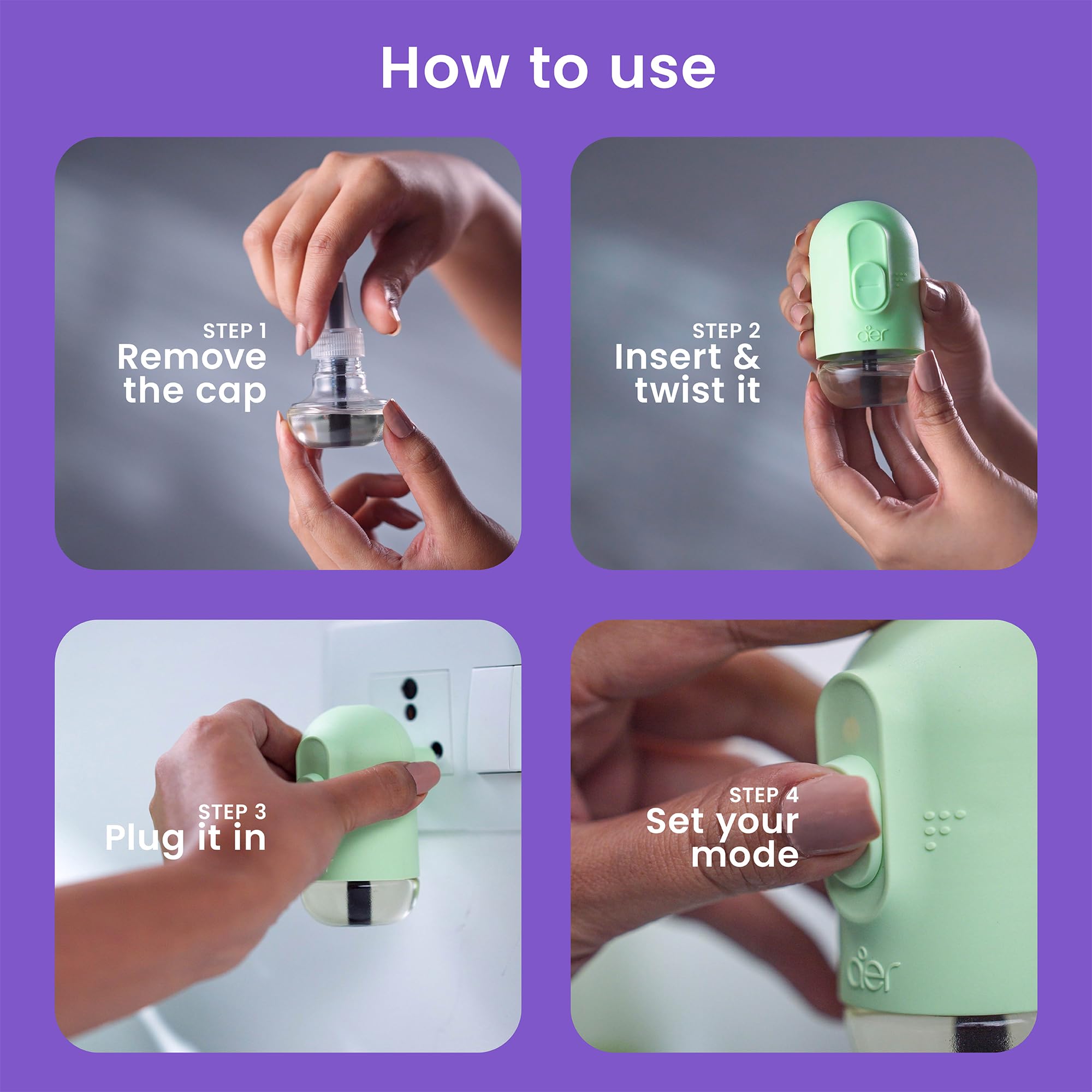 How to use

STEP 1
Remove the cap

STEP 2
Insert & twist it

aer

STEP 3
Plug it in

STEP 4
Set your mode

aer