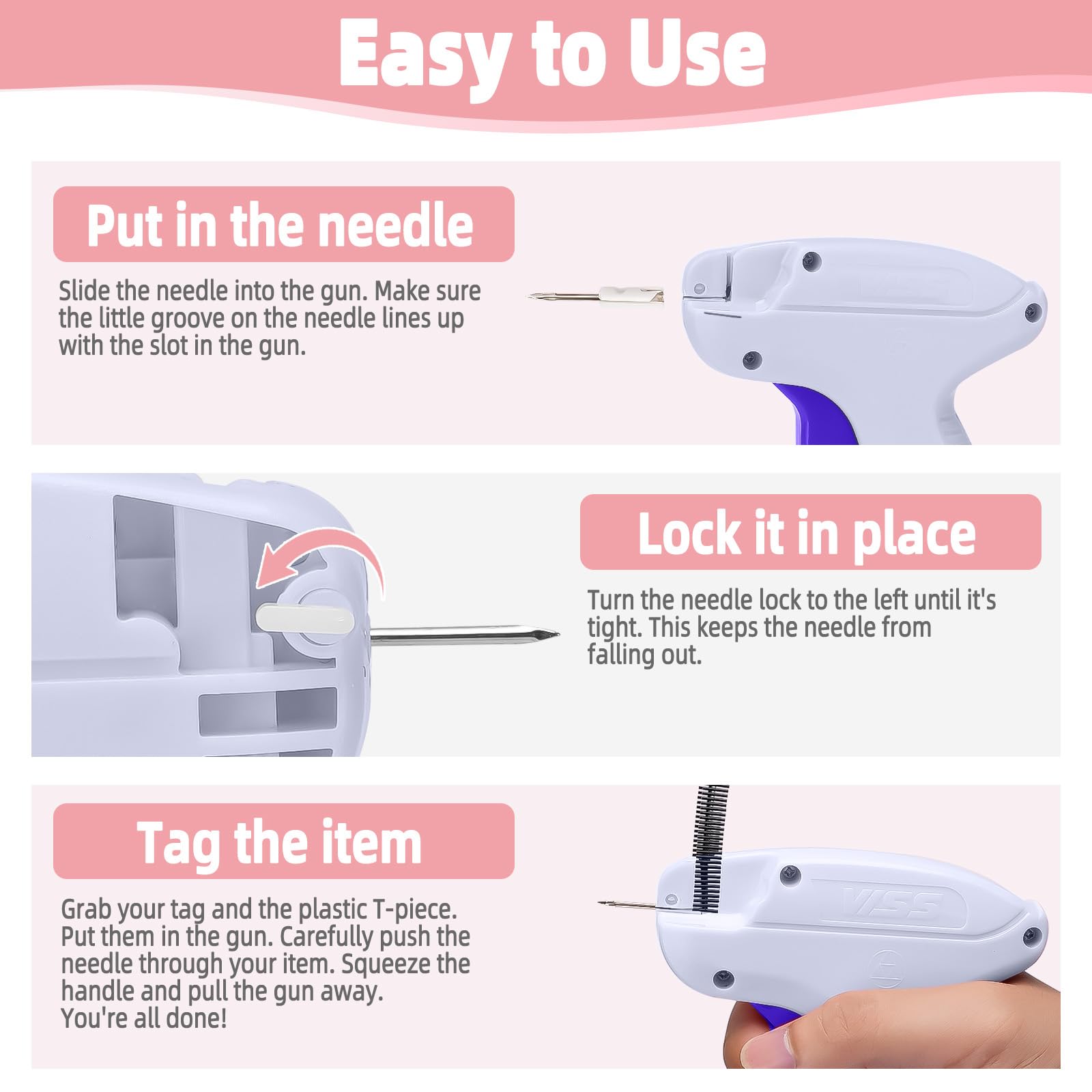 Easy to Use

Put in the needle

Slide the needle into the gun. Make sure the little groove on the needle lines up with the slot in the gun.

Lock it in place

Turn the needle lock to the left until it's tight. This keeps the needle from falling out.

Tag the item

Grab your tag and the plastic T-piece. Put them in the gun. Carefully push the needle through your item. Squeeze the handle and pull the gun away.
You're all done!

VISS