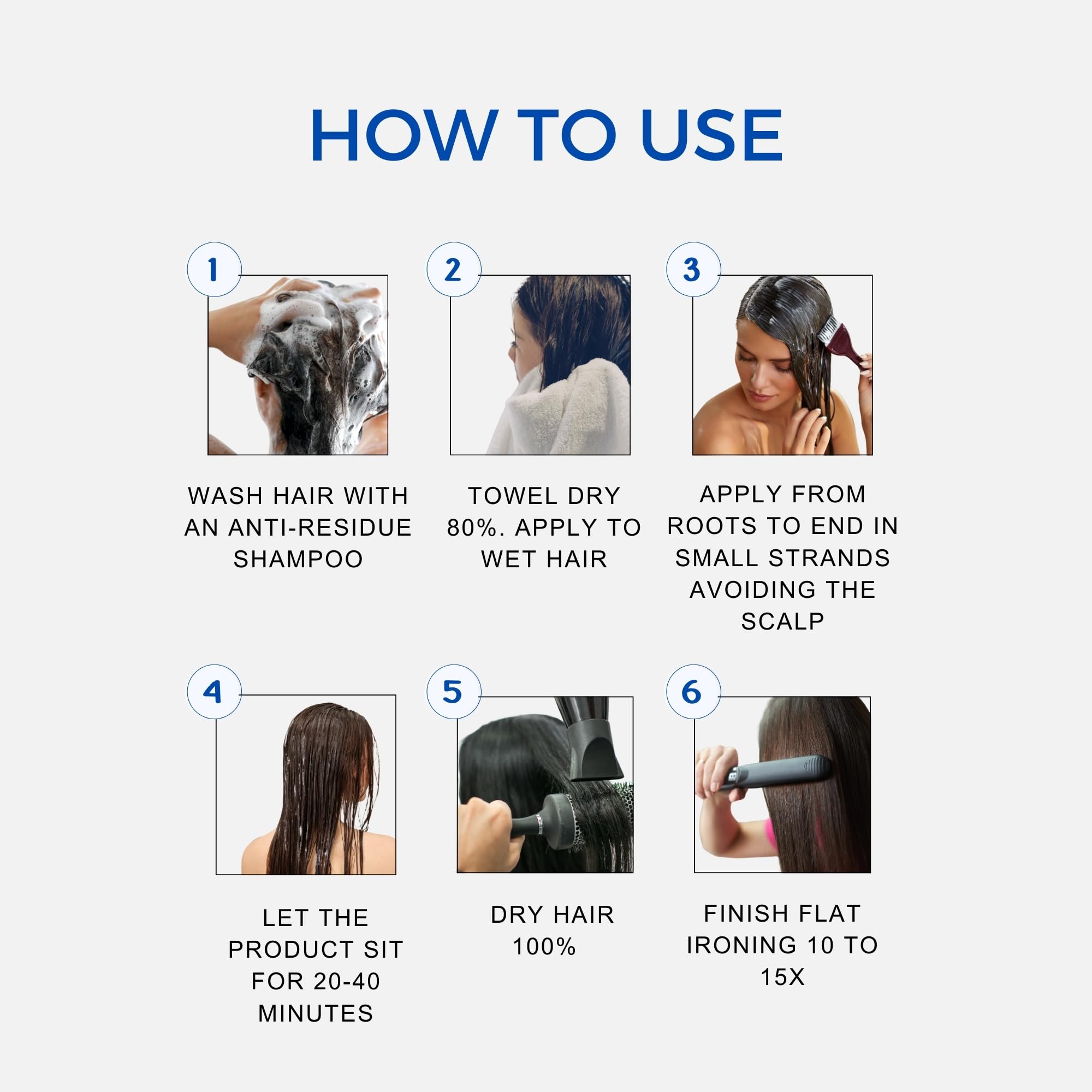 HOW TO USE

1

WASH HAIR WITH AN ANTI-RESIDUE SHAMPOO

2

TOWEL DRY 80%. APPLY TO WET HAIR

3

APPLY FROM ROOTS TO END IN SMALL STRANDS AVOIDING THE SCALP

4

LET THE PRODUCT SIT FOR 20-40 MINUTES

5

DRY HAIR 100%

6

FINISH FLAT IRONING 10 TO 15X