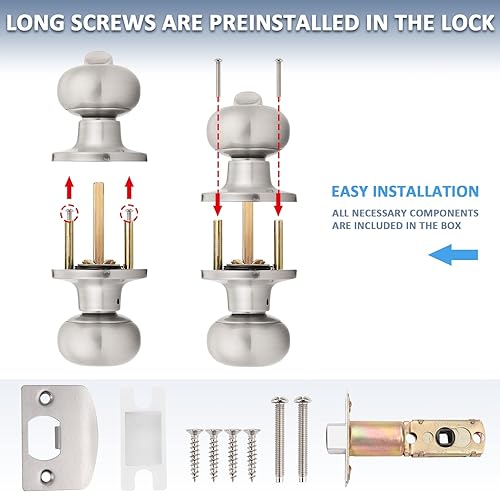 LONG SCREWS ARE PREINSTALLED IN THE LOCK

EASY INSTALLATION

ALL NECESSARY COMPONENTS ARE INCLUDED IN THE BOX