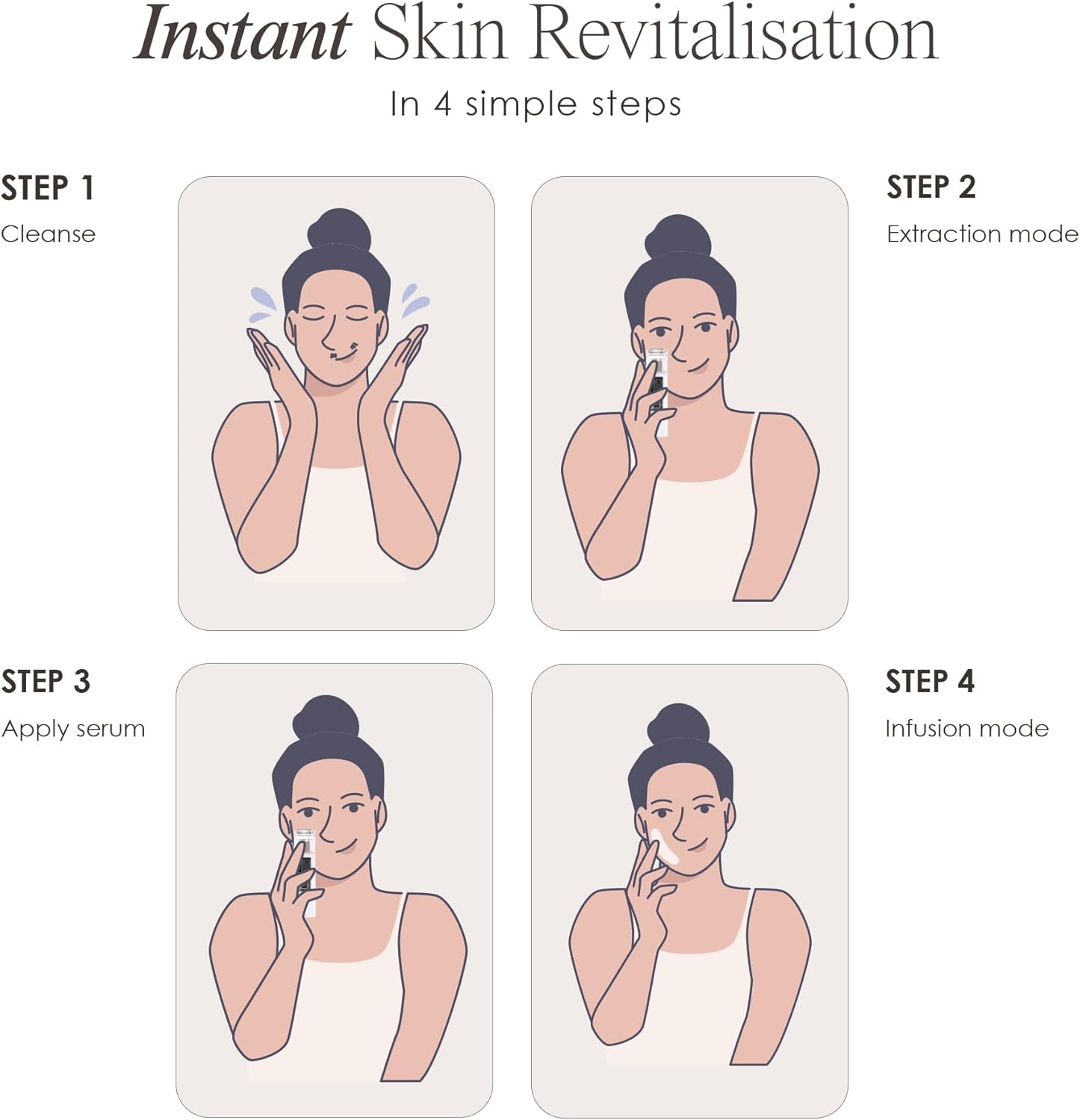 Instant Skin Revitalisation

In 4 simple steps

STEP 1

Cleanse

STEP 2

Extraction mode

STEP 3

Apply serum

STEP 4

Infusion mode