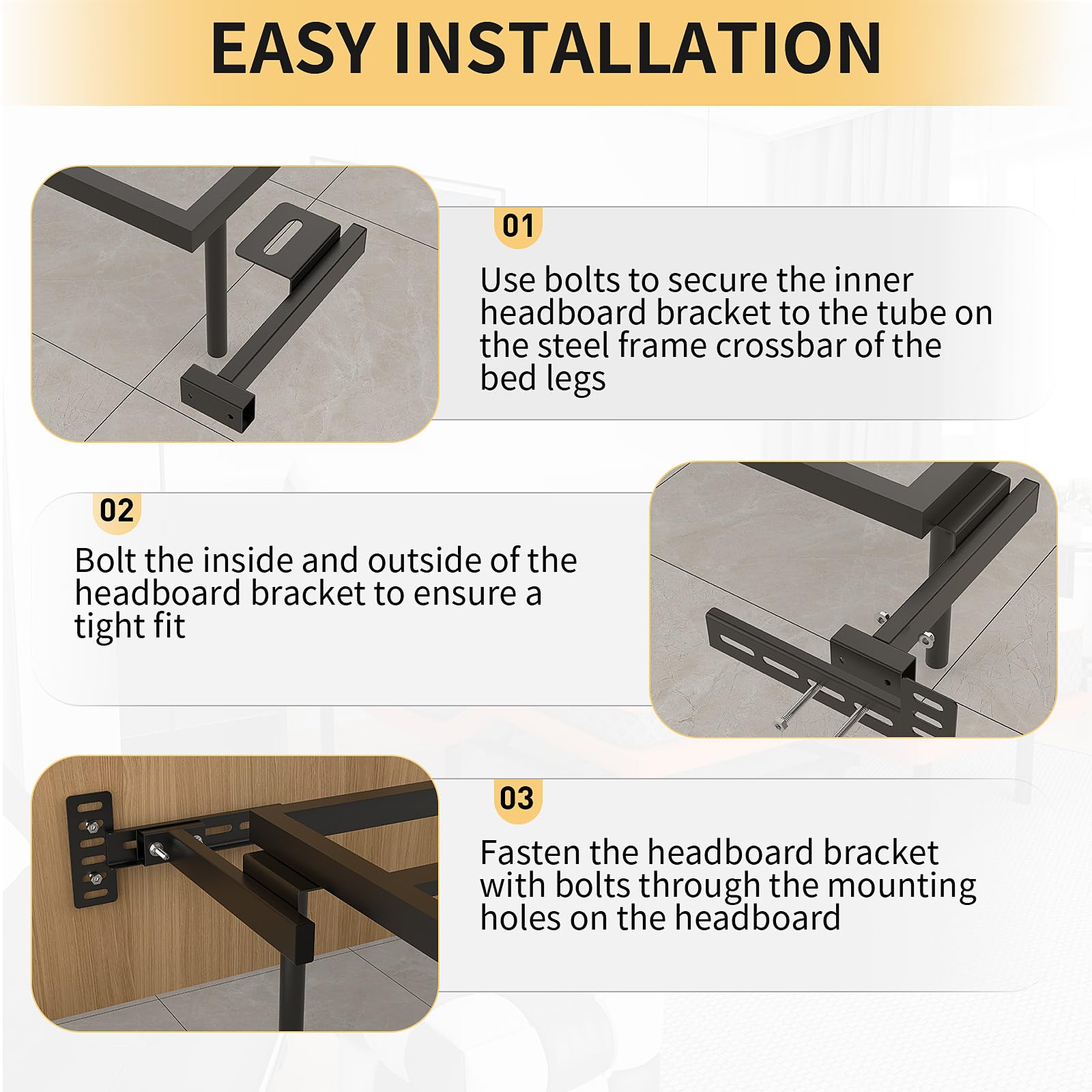 EASY INSTALLATION

01

Use bolts to secure the inner headboard bracket to the tube on the steel frame crossbar of the bed legs

02

Bolt the inside and outside of the headboard bracket to ensure a tight fit

03

Fasten the headboard bracket with bolts through the mounting holes on the headboard