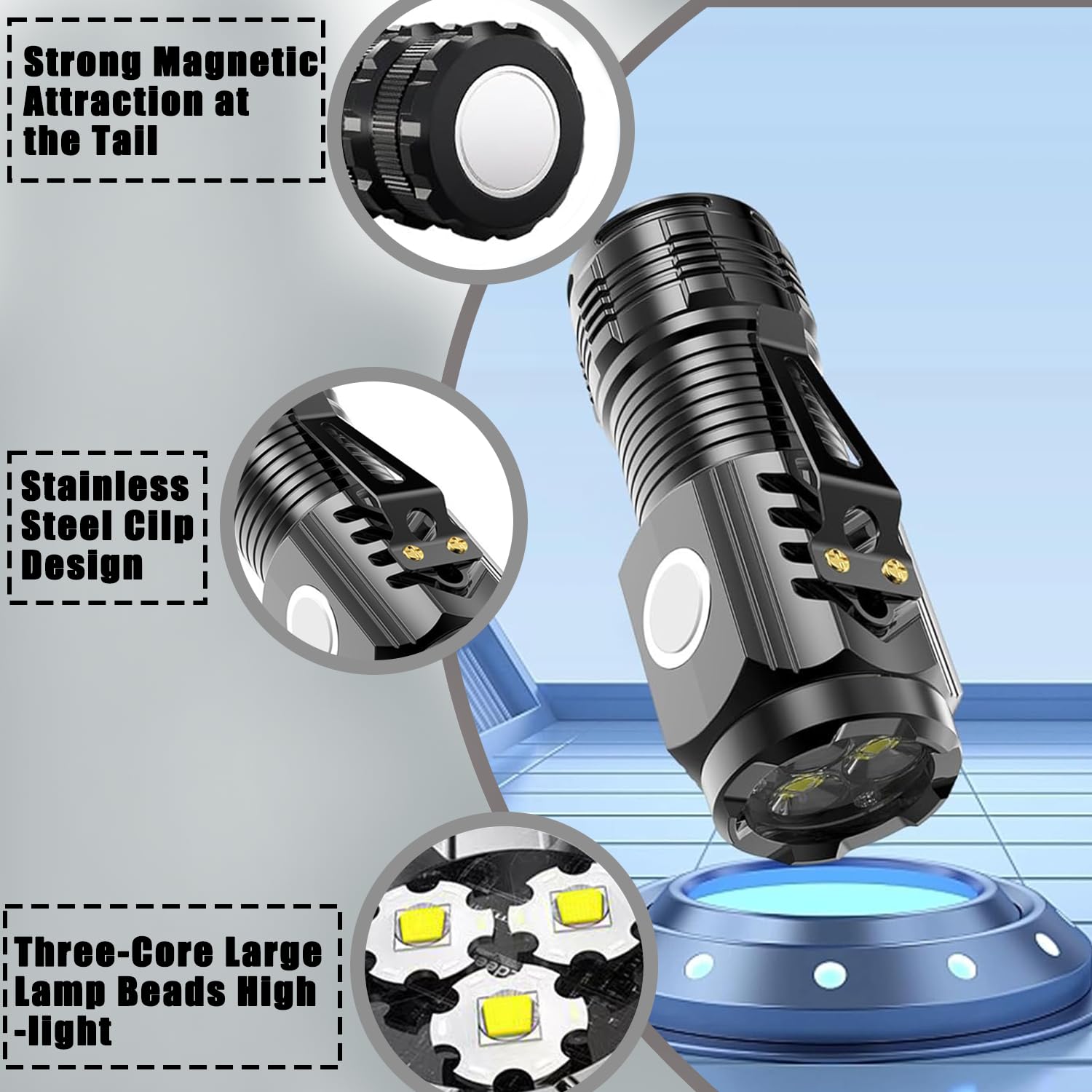 Strong Magnetic Attraction at the Tail

Stainless Steel Cilp Design

Three-Core Large Lamp Beads High -light