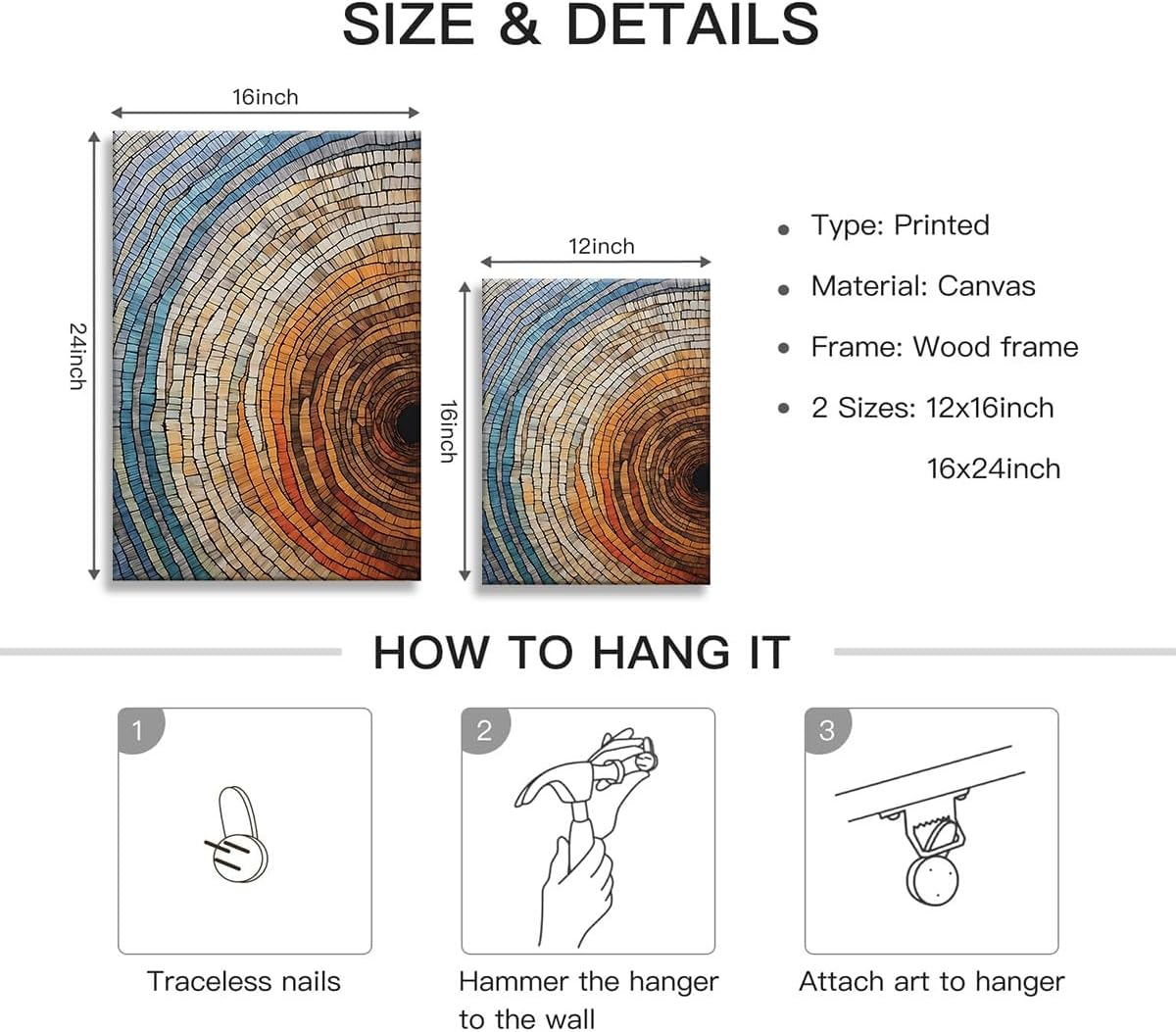 SIZE & DETAILS

16inch

24inch

12inch

16inch

• Type: Printed
• Material: Canvas
• Frame: Wood frame
• 2 Sizes: 12x16inch
16x24inch

HOW TO HANG IT

1
Traceless nails

2
Hammer the hanger to the wall

3
Attach art to hanger