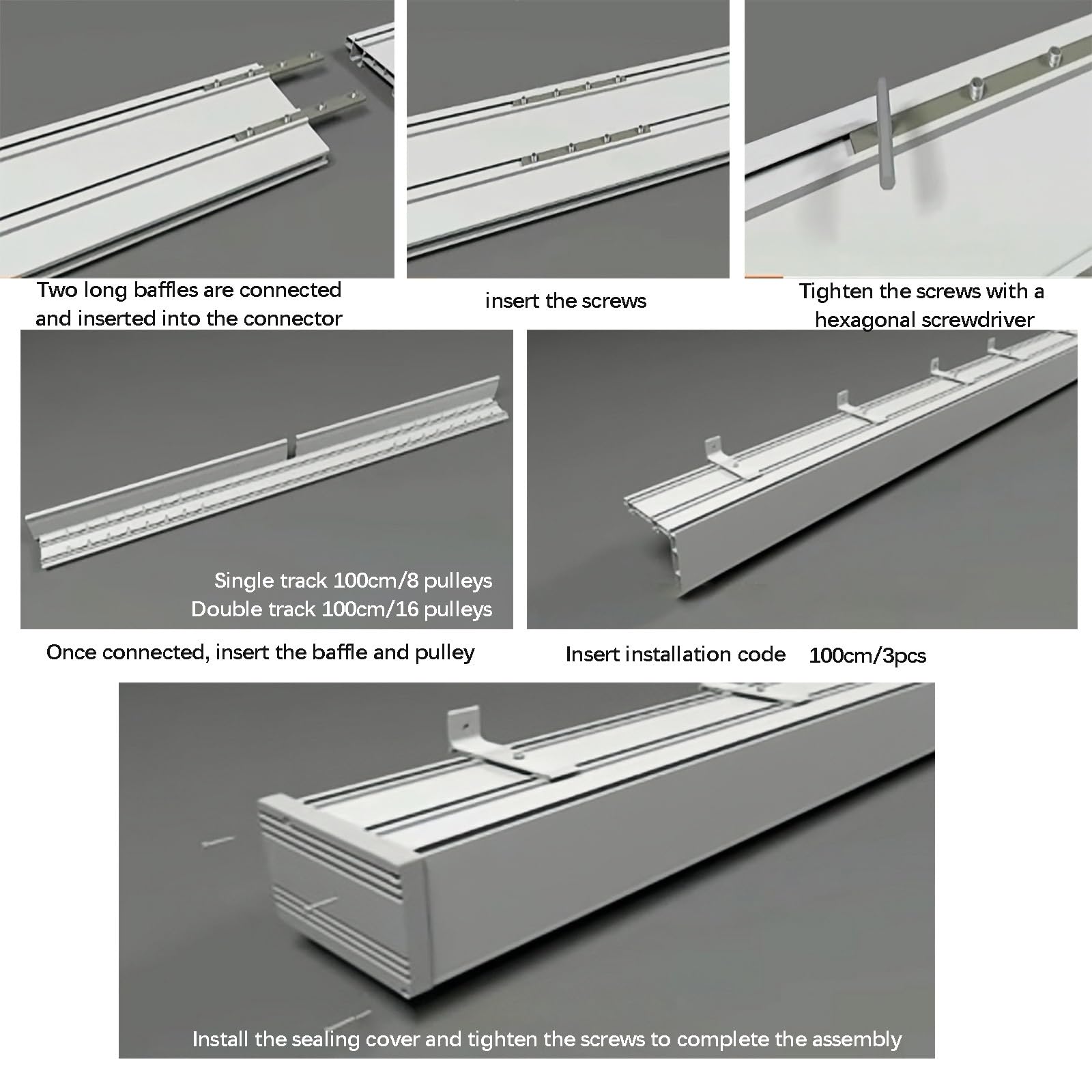 Two long baffles are connected and inserted into the connector

insert the screws

Tighten the screws with a hexagonal screwdriver

Single track 100cm/8 pulleys
Double track 100cm/16 pulleys

Once connected, insert the baffle and pulley

Insert installation code 100cm/3pcs

Install the sealing cover and tighten the screws to complete the assembly