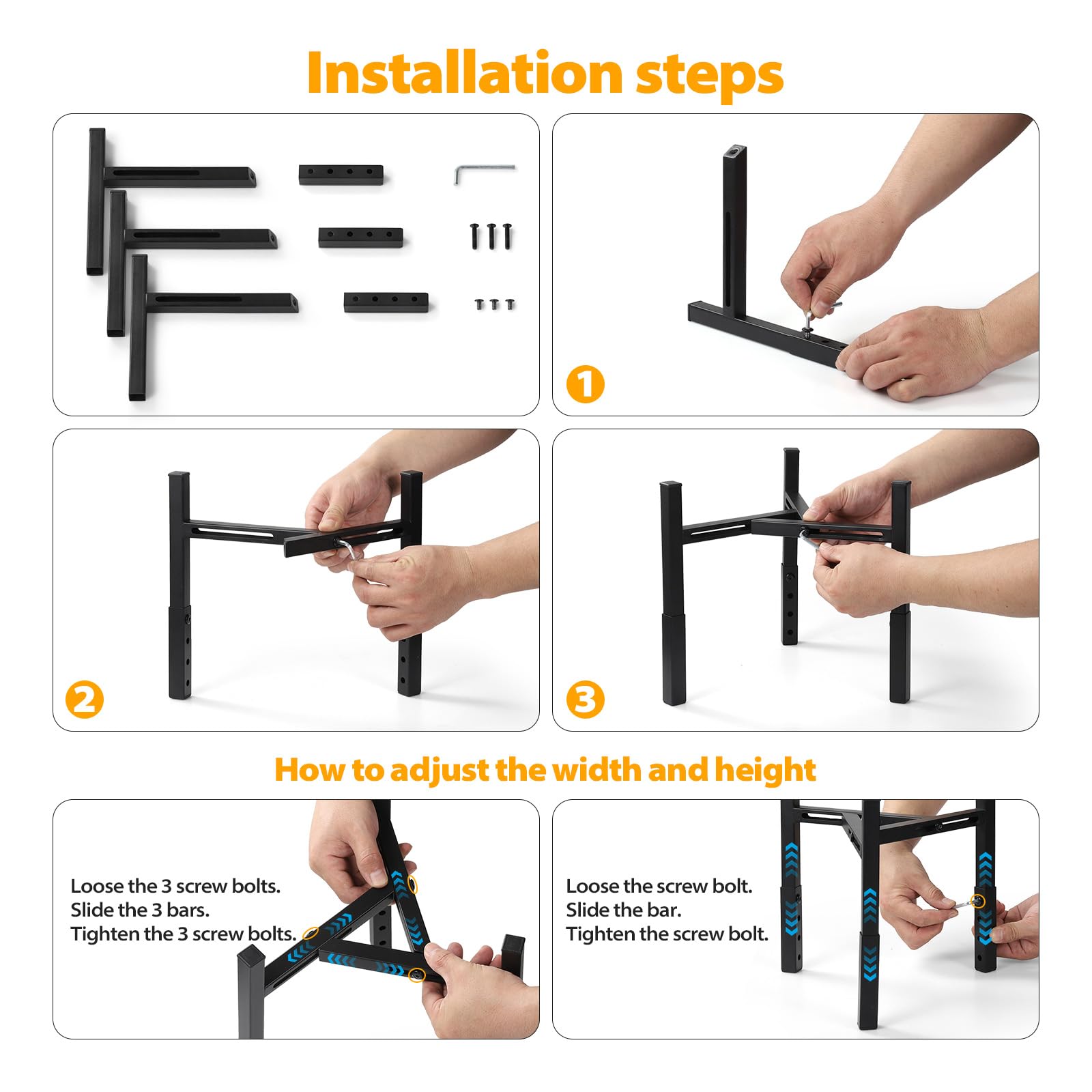 Installation steps

1

2

3

How to adjust the width and height

Loose the 3 screw bolts.
Slide the 3 bars.
Tighten the 3 screw bolts.

Loose the screw bolt.
Slide the bar.
Tighten the screw bolt.