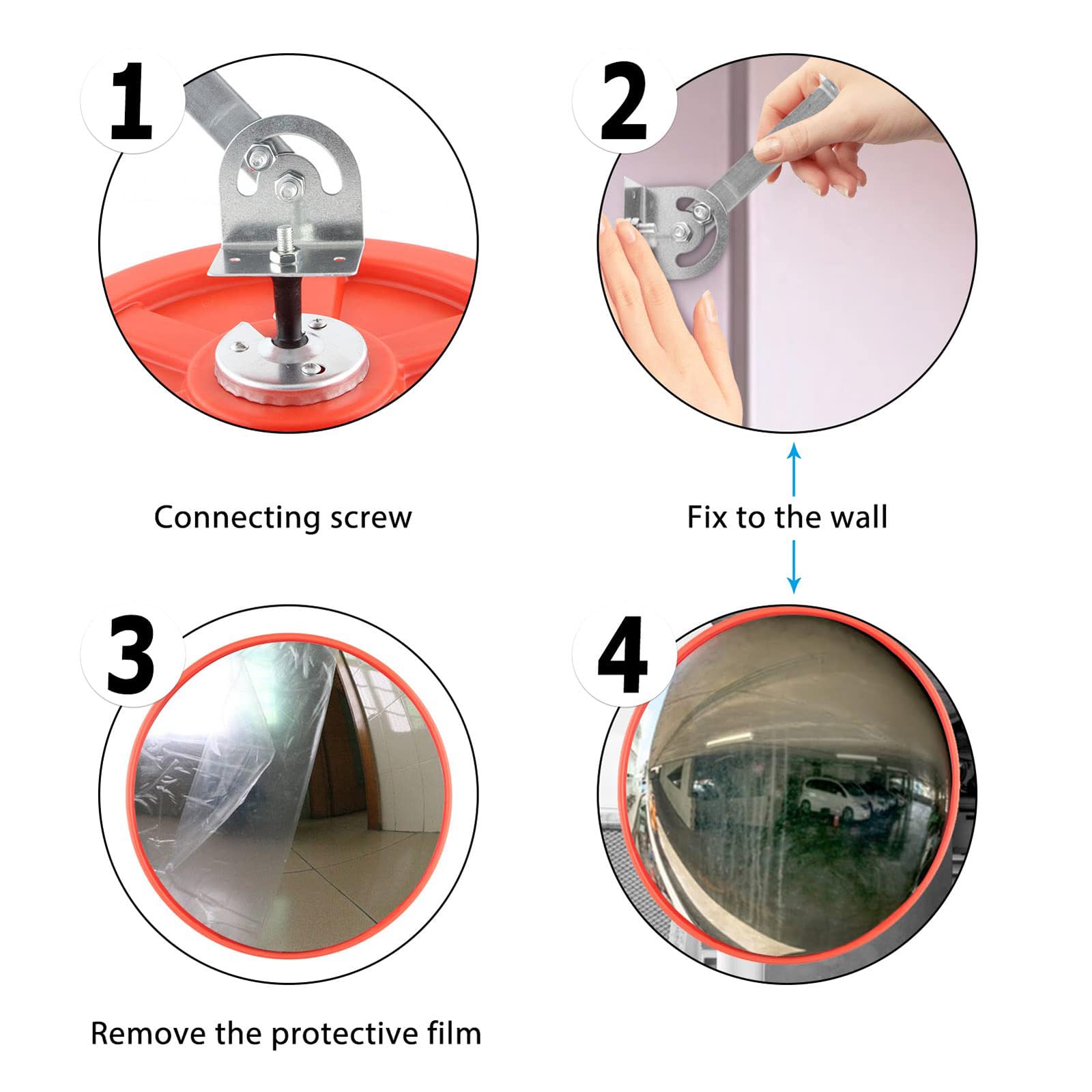 1

2

Connecting screw

Fix to the wall

3

4

Remove the protective film