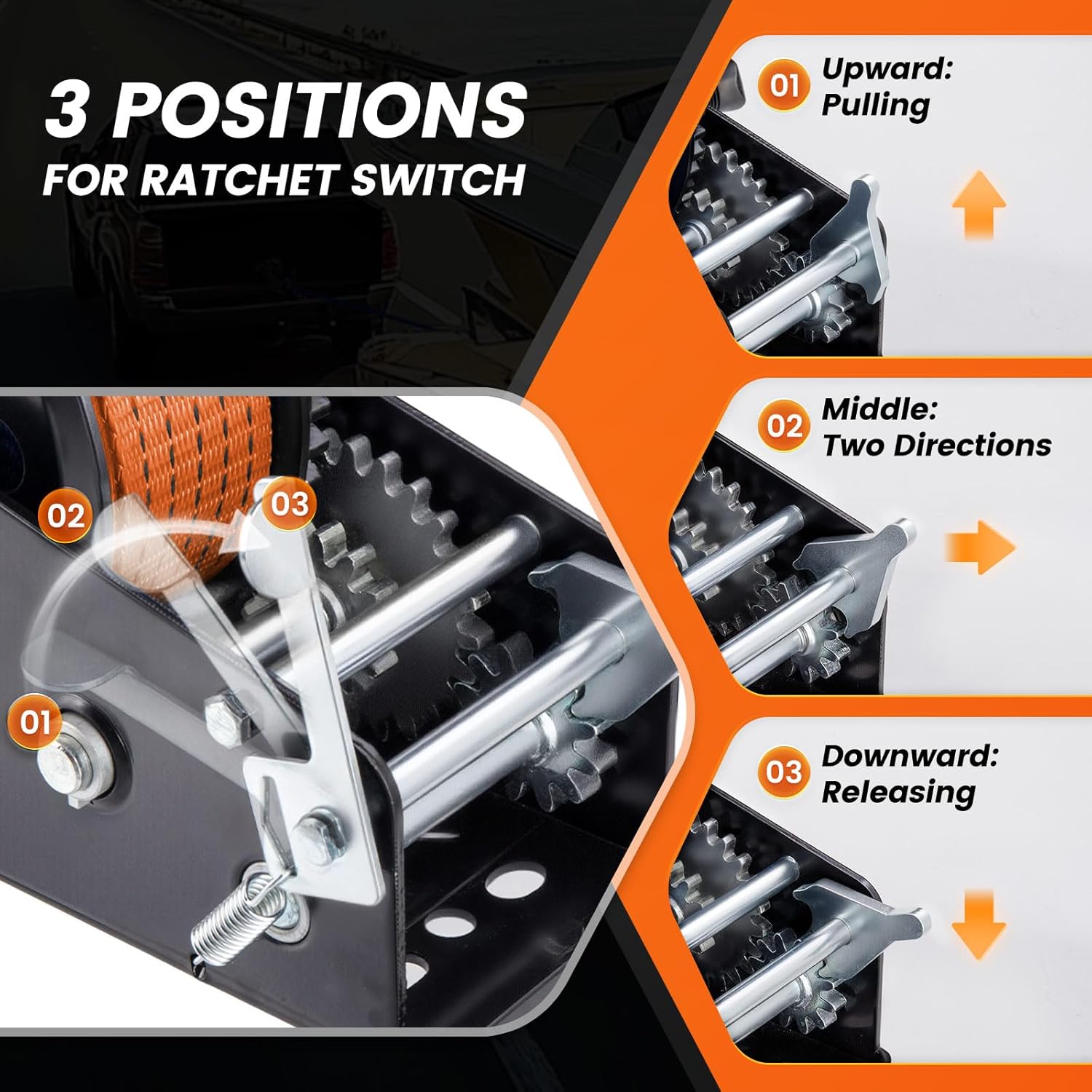 3 POSITIONS
FOR RATCHET SWITCH

02
03
01

01 Upward:
Pulling

02 Middle:
Two Directions

03 Downward:
Releasing