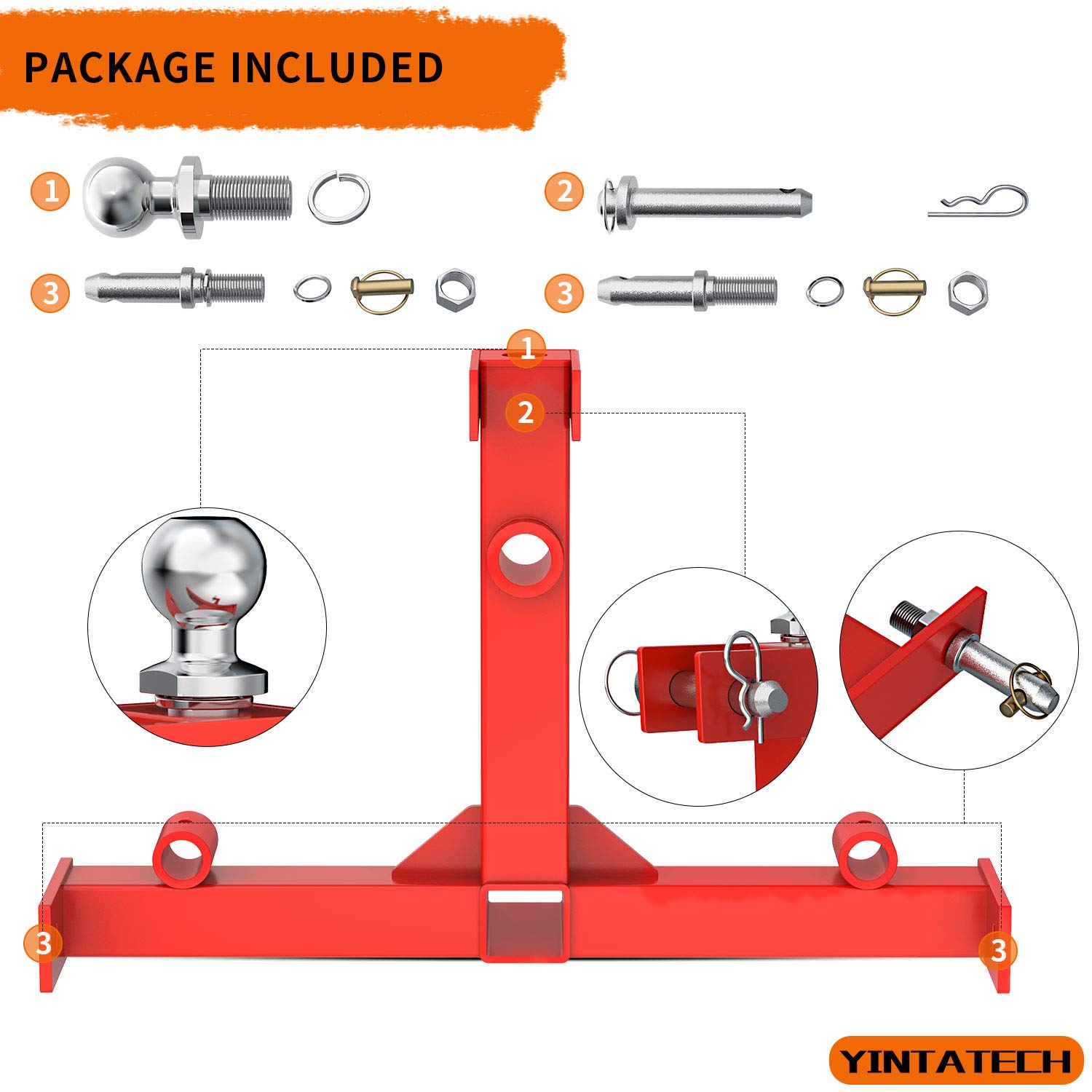 PACKAGE INCLUDED

1

2

3

3

1

2

3

3

YINTATECH