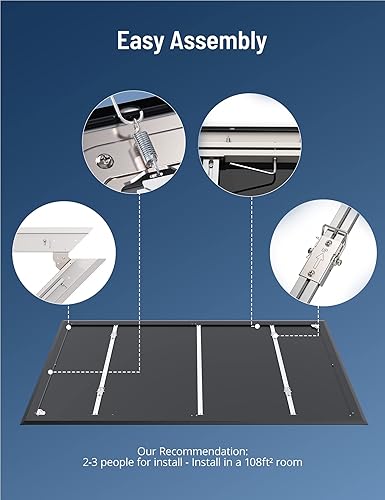 Easy Assembly

Our Recommendation:
2-3 people for install - Install in a 108ft² room