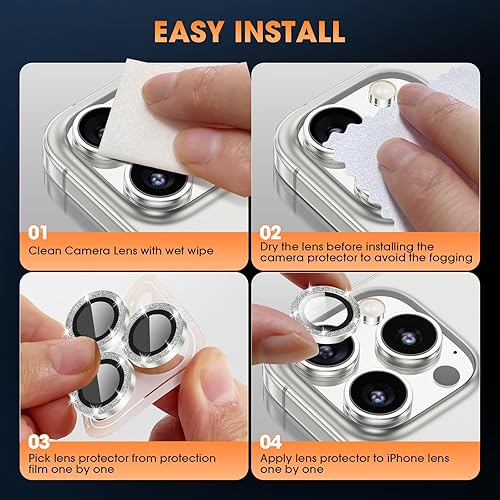 EASY INSTALL

01
Clean Camera Lens with wet wipe

02
Dry the lens before installing the camera protector to avoid the fogging

03
Pick lens protector from protection film one by one

04
Apply lens protector to iPhone lens one by one