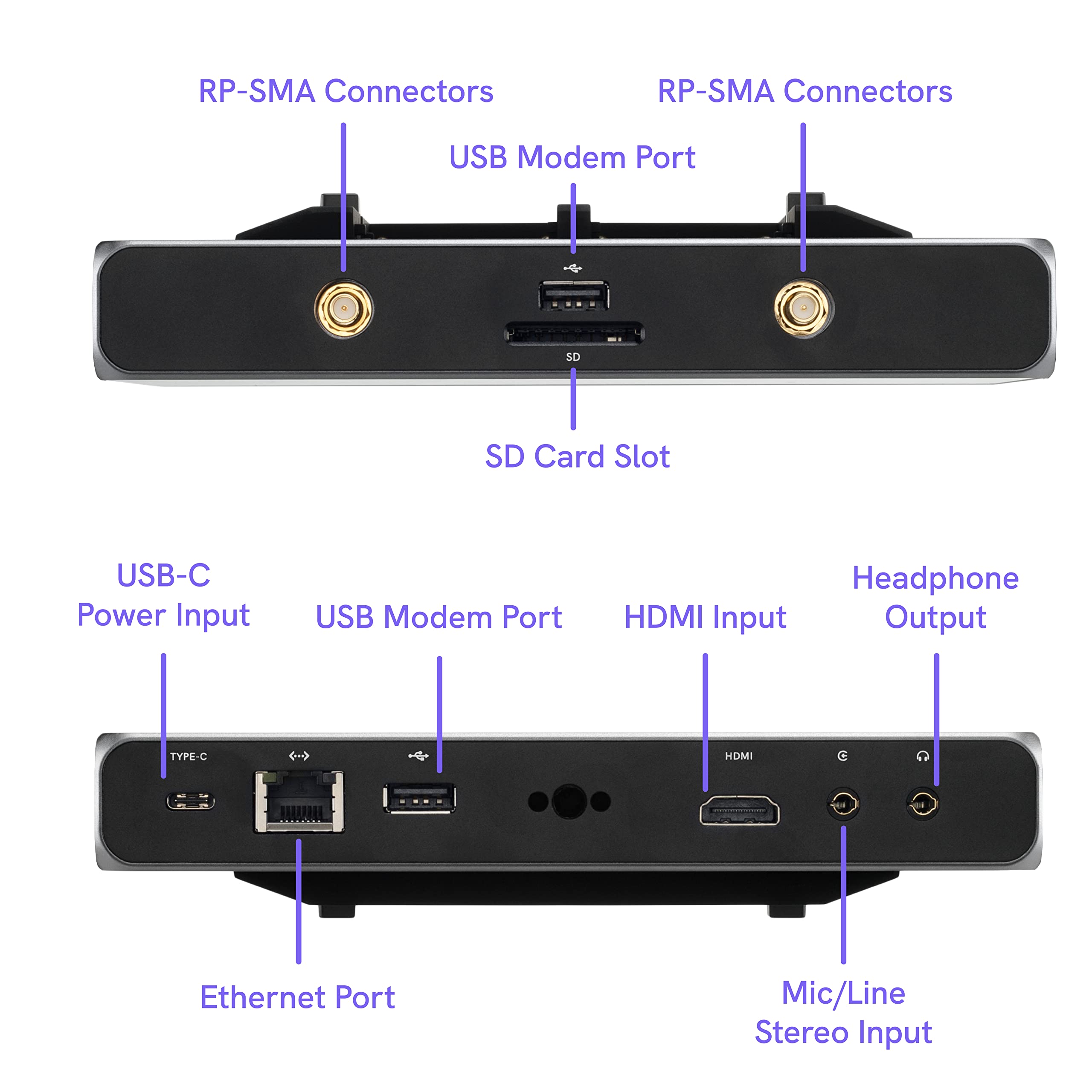 RP-SMA Connectors

RP-SMA Connectors

USB Modem Port

SD

SD Card Slot

USB-C
Power Input

USB Modem Port

HDMI Input

Headphone
Output

TYPE-C

HDMI

Ethernet Port

Mic/Line
Stereo Input