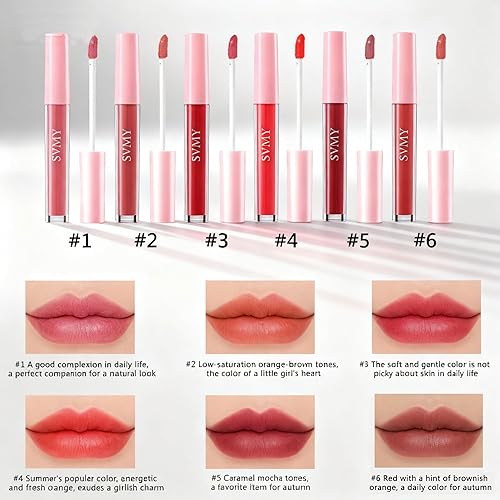 SVMY

SVMY

SVMY

SVMY

SVMY

SVMY

#1 #2 #3 #4 #5 #6

#1 A good complexion in daily life, a perfect companion for a natural look

#2 Low-saturation orange-brown tones, the color of a little girl's heart

#3 The soft and gentle color is not picky about skin in daily life

#4 Summer's populer color, energetic and fresh oange, exudes a girlish charm

#5 Caramel mocha tones, a favorite item for autumn

#6 Red with a hint of brownish orange, a daily color for autumn