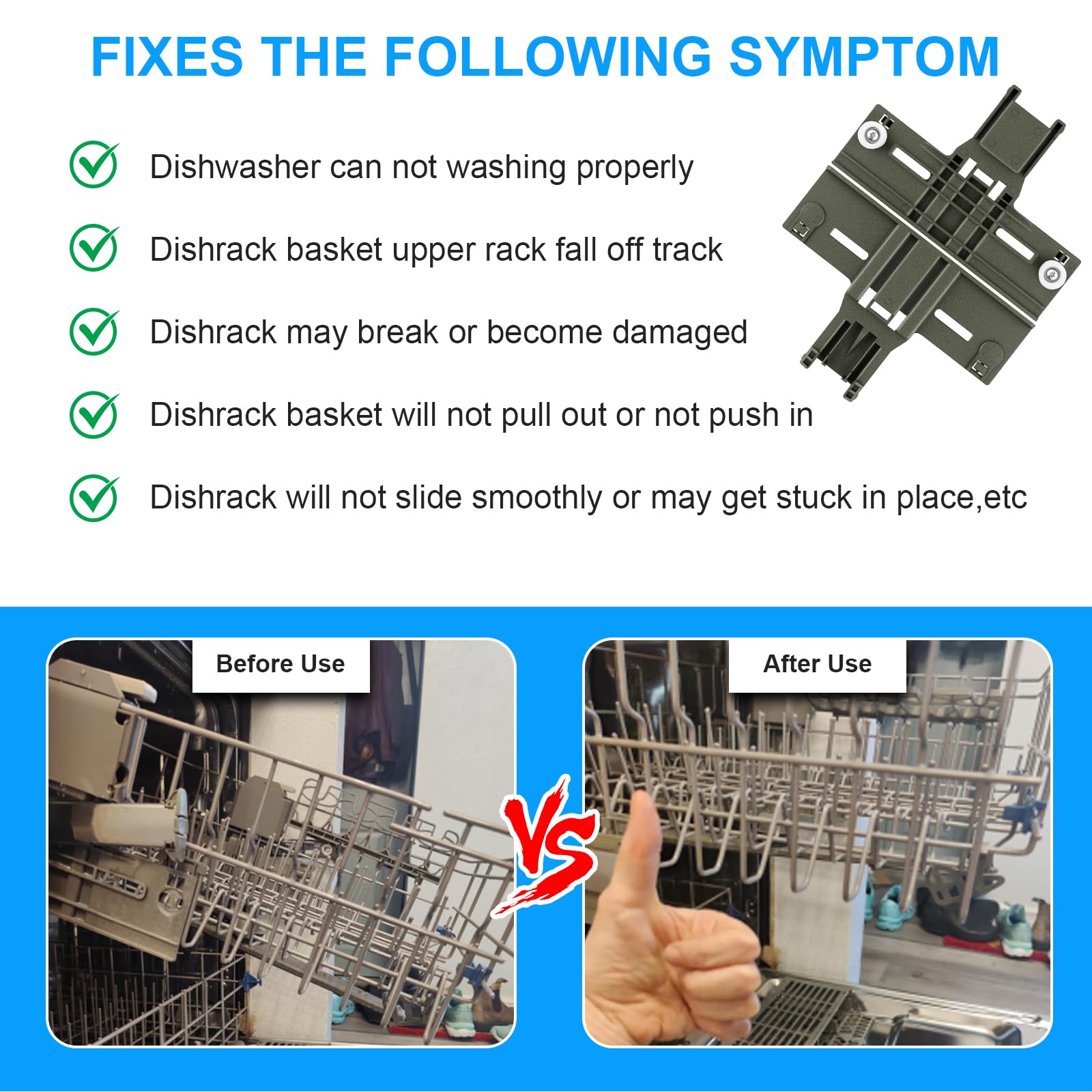 FIXES THE FOLLOWING SYMPTOM

Dishwasher can not washing properly

Dishrack basket upper rack fall off track

Dishrack may break or become damaged

Dishrack basket will not pull out or not push in

Dishrack will not slide smoothly or may get stuck in place,etc

Before Use

VS

After Use