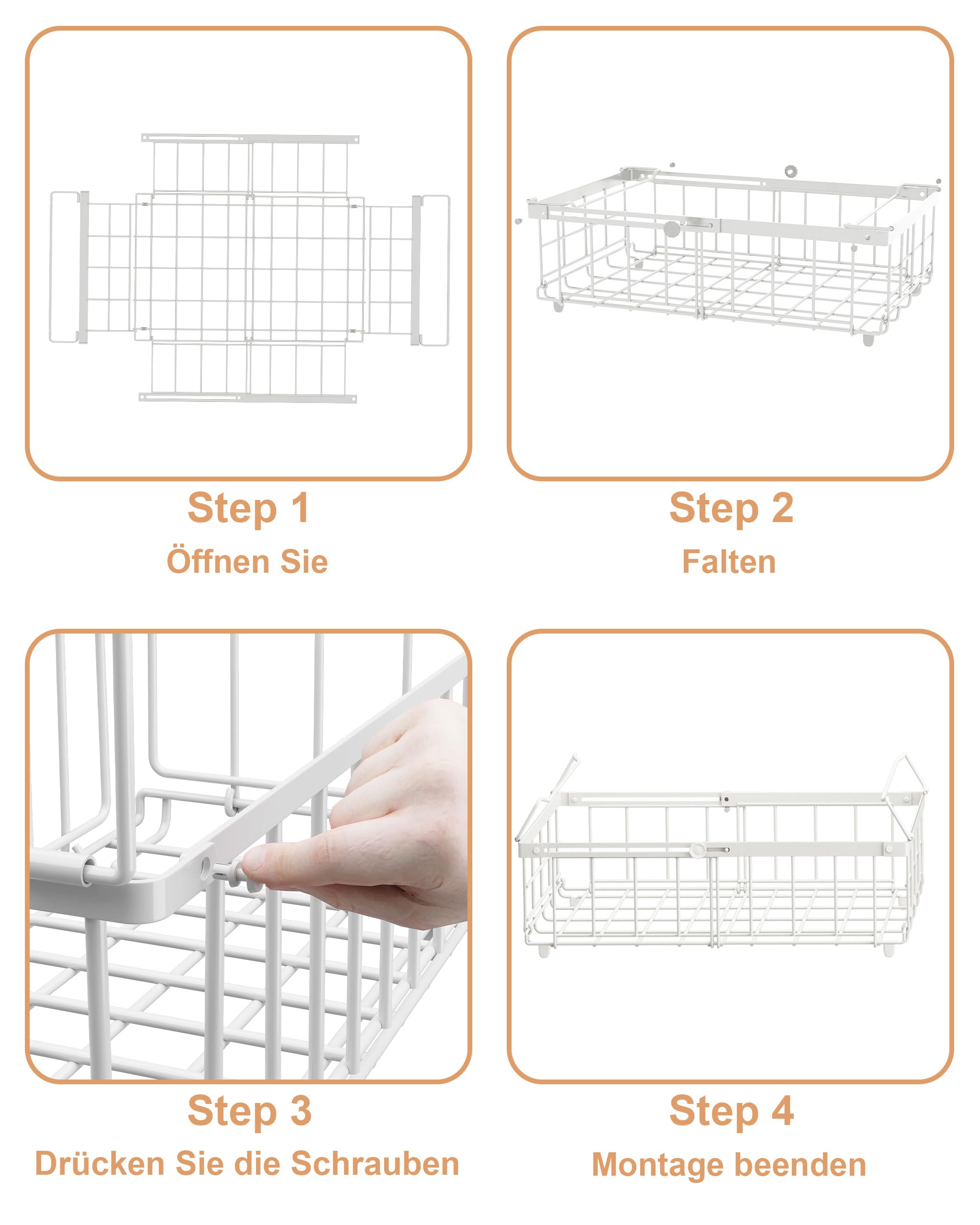 Step 1
Öffnen Sie

Step 2
Falten

Step 3
Drücken Sie die Schrauben

Step 4
Montage beenden