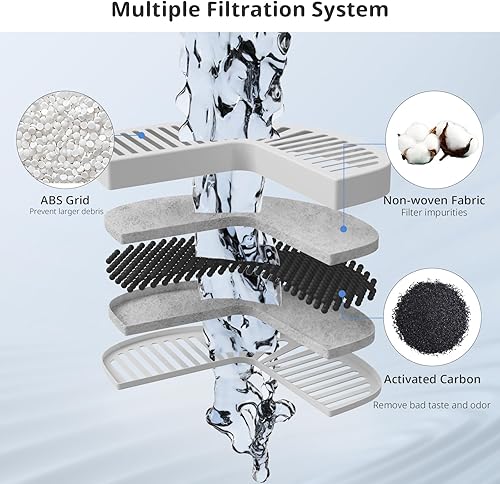 Multiple Filtration System

ABS Grid
Prevent larger debris

Non-woven Fabric
Filter impurities

Activated Carbon
Remove bad taste and odor