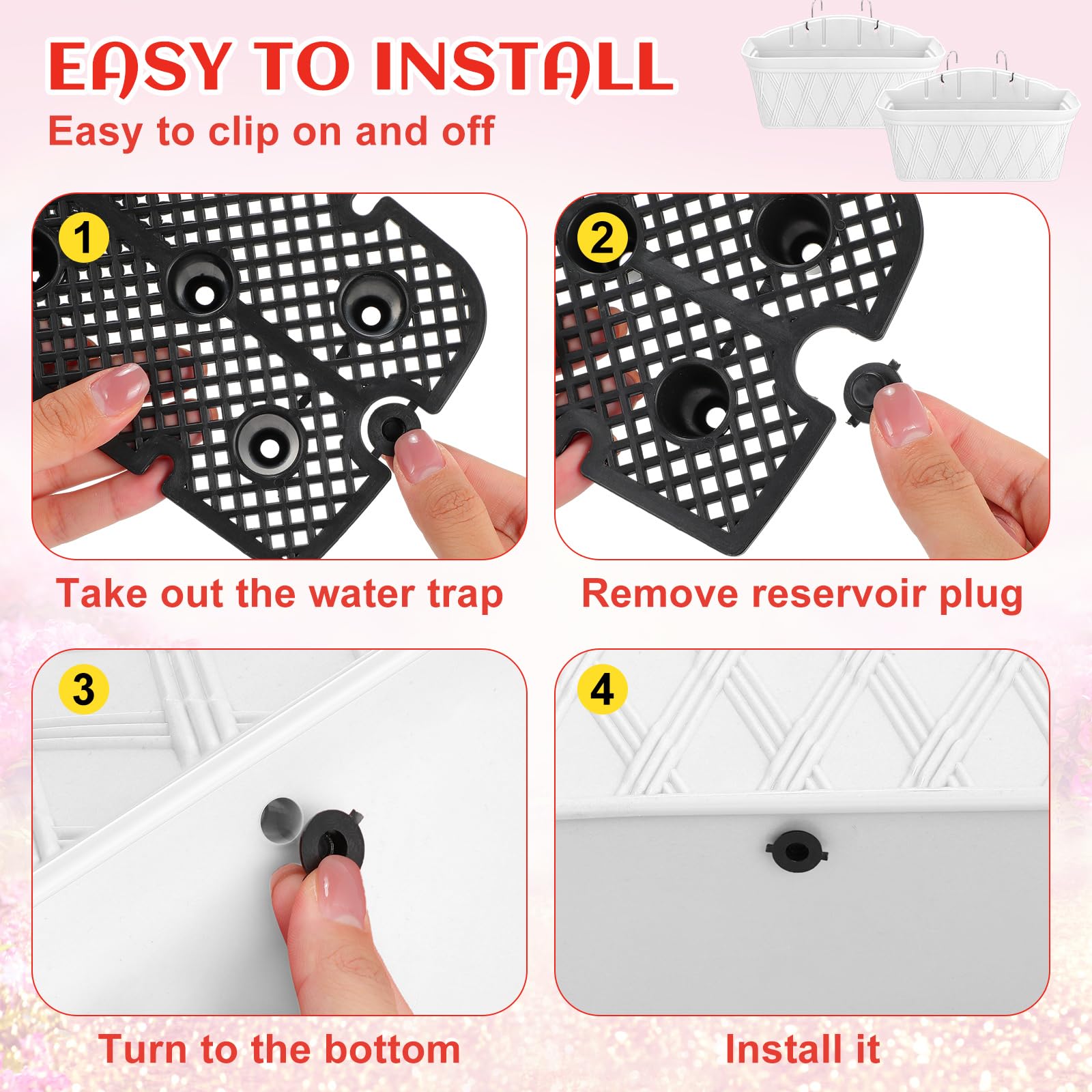 EASY TO INSTALL
Easy to clip on and off

1
Take out the water trap

2
Remove reservoir plug

3
Turn to the bottom

4
Install it