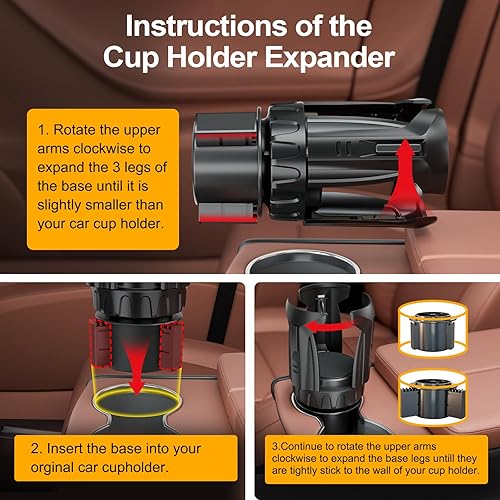 Instructions of the Cup Holder Expander

1. Rotate the upper arms clockwise to expand the 3 legs of the base until it is slightly smaller than your car cup holder.

2. Insert the base into your orginal car cupholder.

3.Continue to rotate the upper arms clockwise to expand the base legs untill they are tightly stick to the wall of your cup holder.