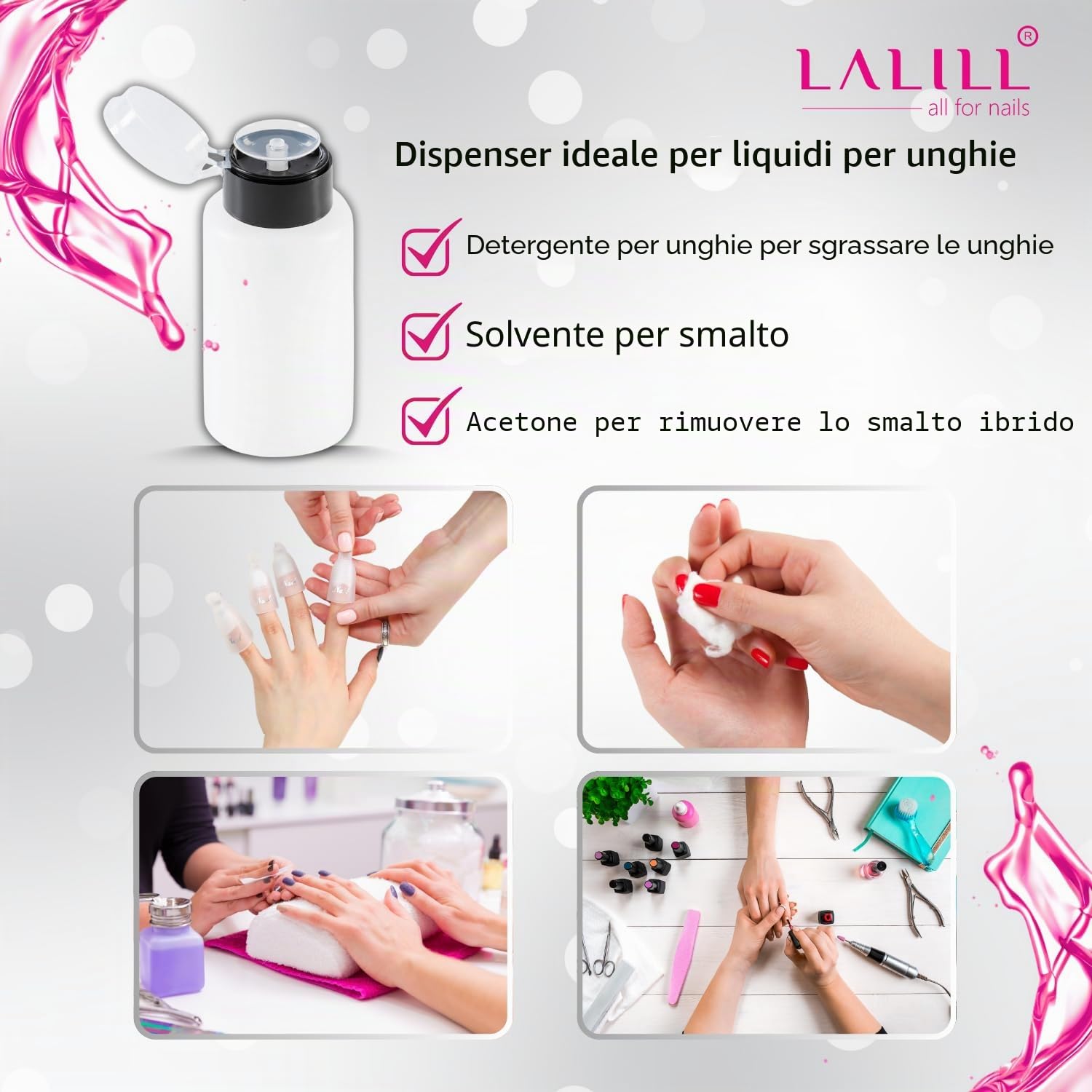 LALILL®
all for nails

Dispenser ideale per liquidi per unghie

Detergente per unghie per sgrassare le unghie

Solvente per smalto

Acetone per rimuovere lo smalto ibrido