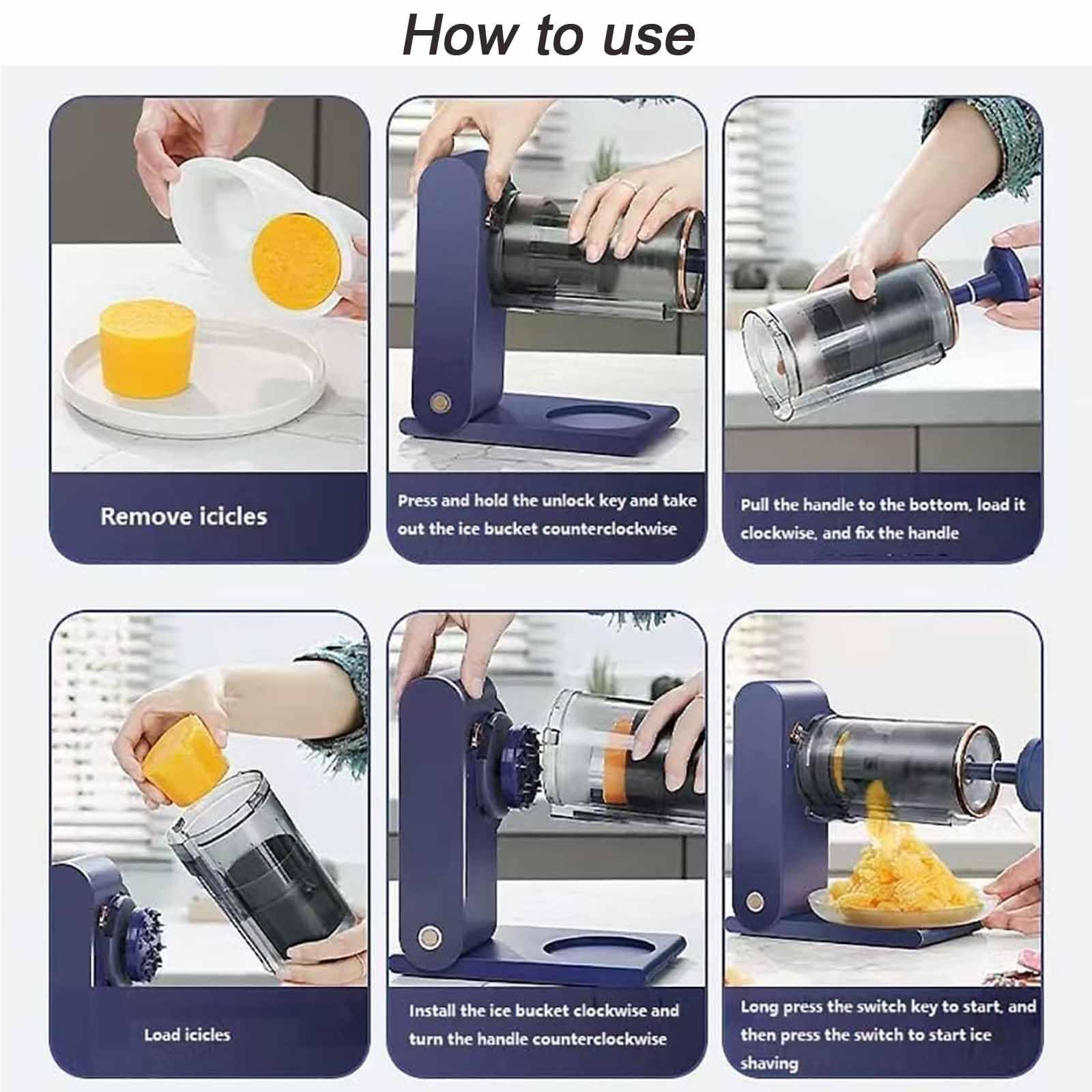 How to use

Remove icicles

Press and hold the unlock key and take out the ice bucket counterclockwise

Pull the handle to the bottom, load it clockwise, and fix the handle

Load icicles

Install the ice bucket clockwise and turn the handle counterclockwise

Long press the switch key to start, and then press the switch to start ice shaving