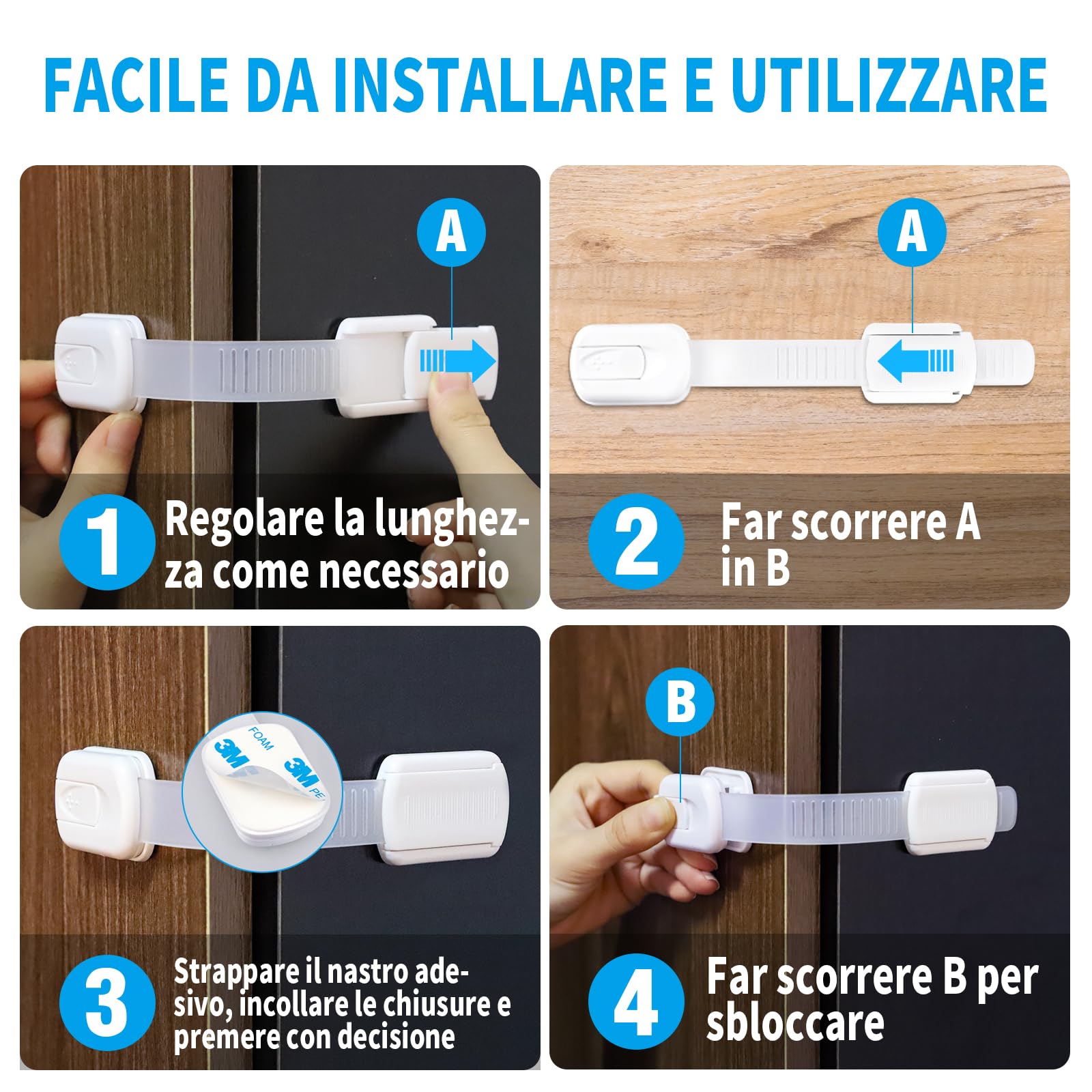 FACILE DA INSTALLARE E UTILIZZARE

A

1 Regolare la lunghezza come necessario

A

2 Far scorrere A in B

3M FOAM 3M PE

3 Strappare il nastro adesivo, incollare le chiusure e premere con decisione

B

4 Far scorrere B per sbloccare