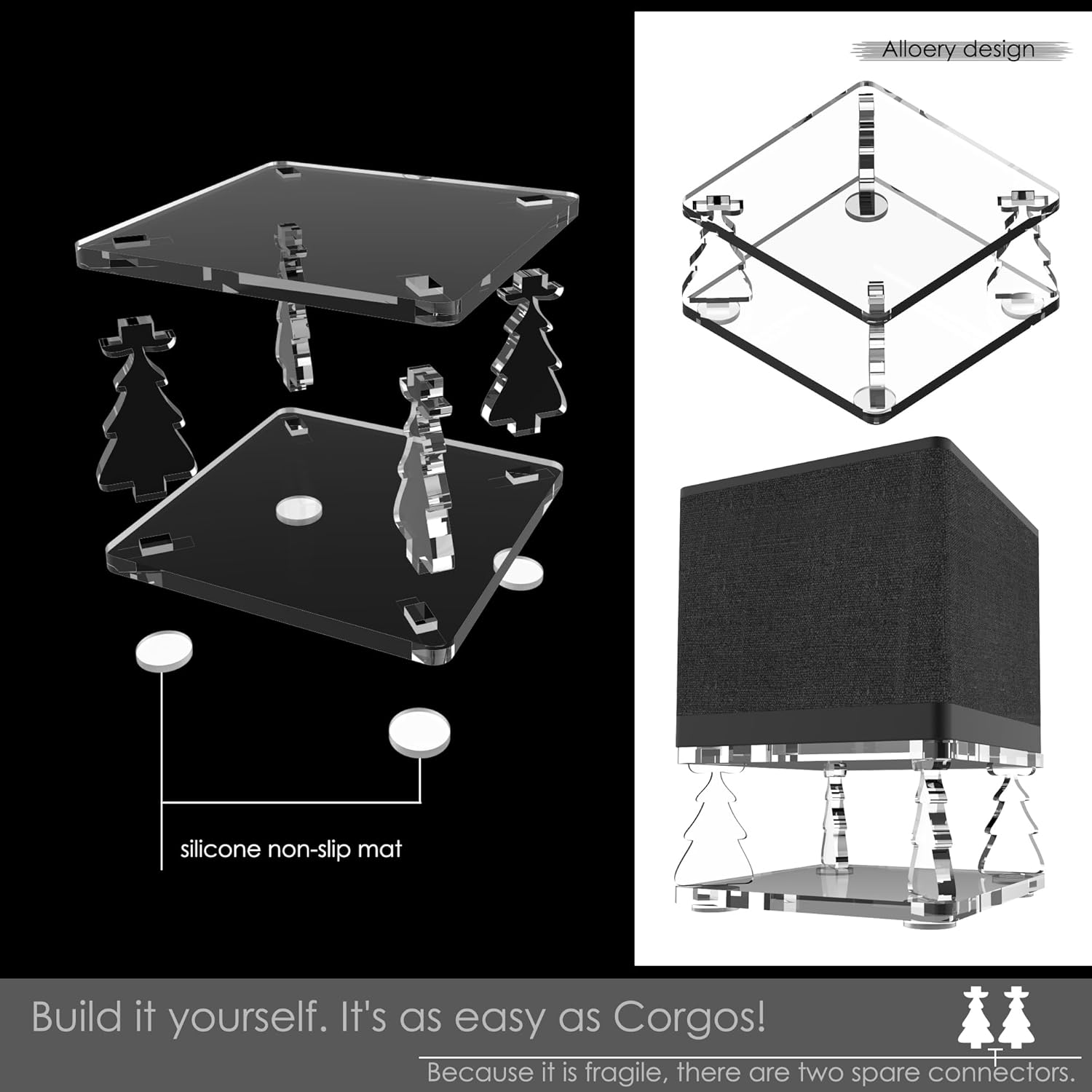 Alloery design

silicone non-slip mat

Build it yourself. It's as easy as Corgos!

Because it is fragile, there are two spare connectors.