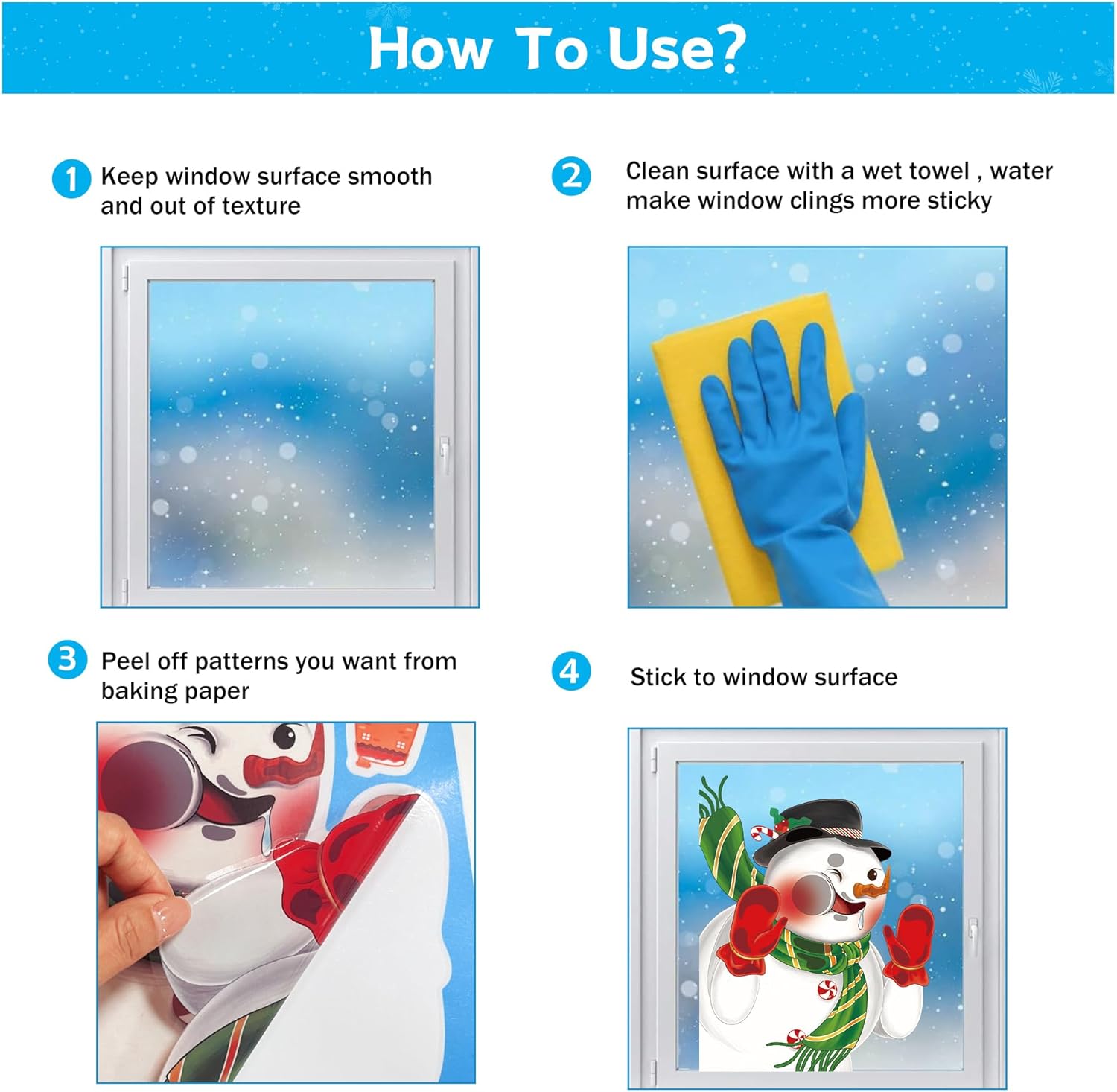 How To Use?

1 Keep window surface smooth and out of texture

2 Clean surface with a wet towel , water make window clings more sticky

3 Peel off patterns you want from baking paper

4 Stick to window surface