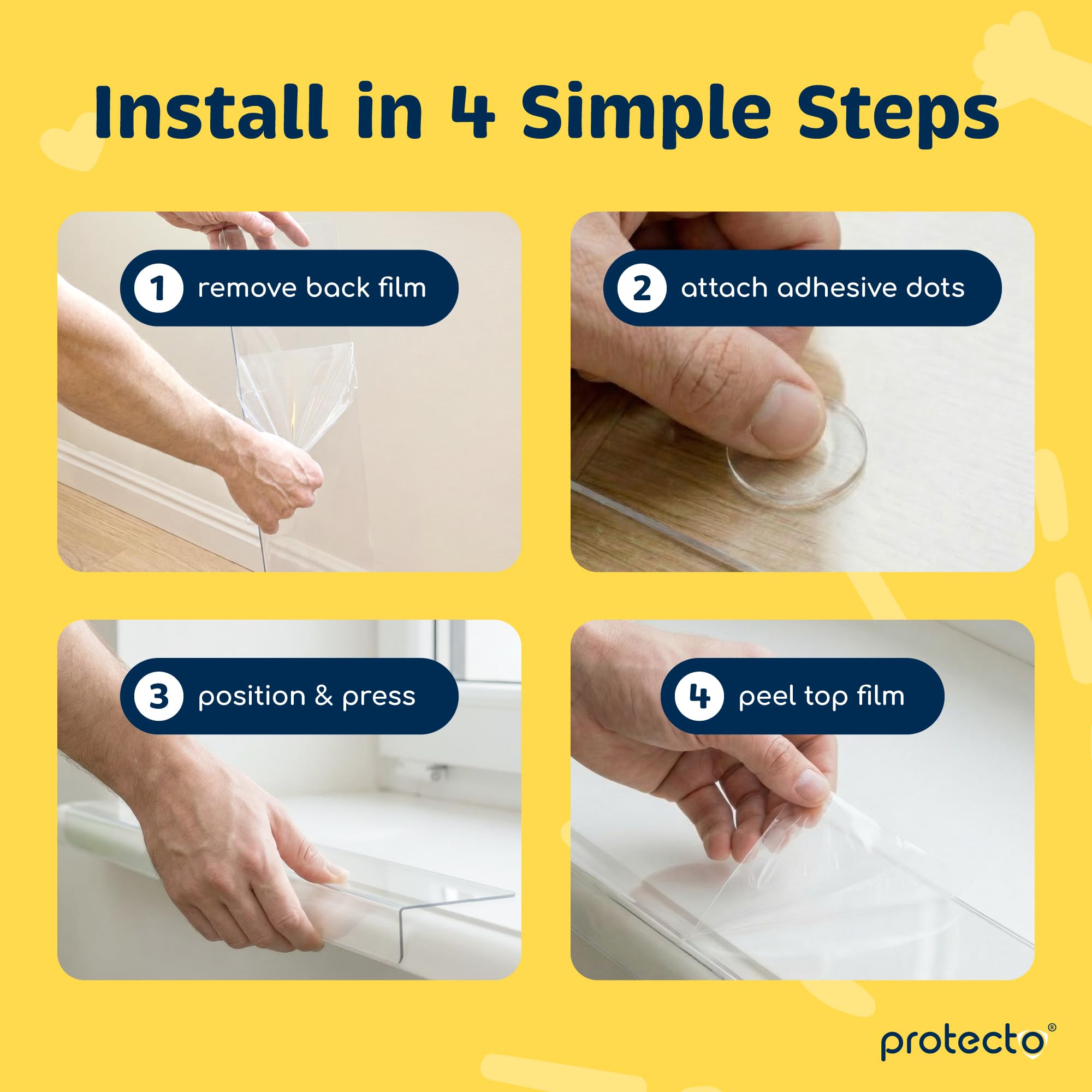 Install in 4 Simple Steps

1 remove back film

2 attach adhesive dots

3 position & press

4 peel top film

protecto®