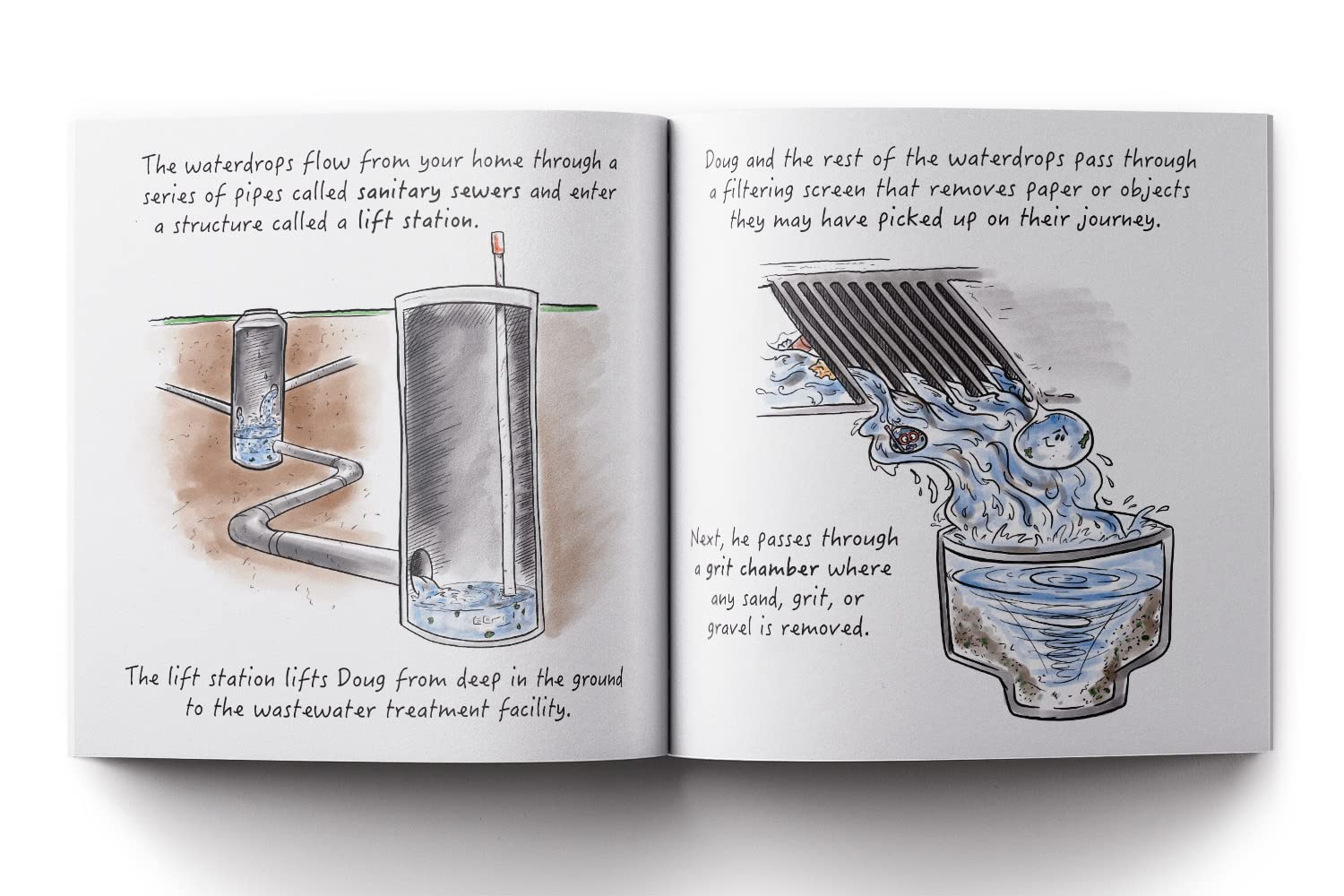 The waterdrops flow from your home through a series of pipes called sanitary sewers and enter a structure called a lift station.

The lift station lifts Doug from deep in the ground to the wastewater treatment facility.

Doug and the rest of the waterdrops pass through a filtering screen that removes paper or objects they may have picked up on their journey.

Next, he passes through a grit chamber where any sand, grit, or gravel is removed.