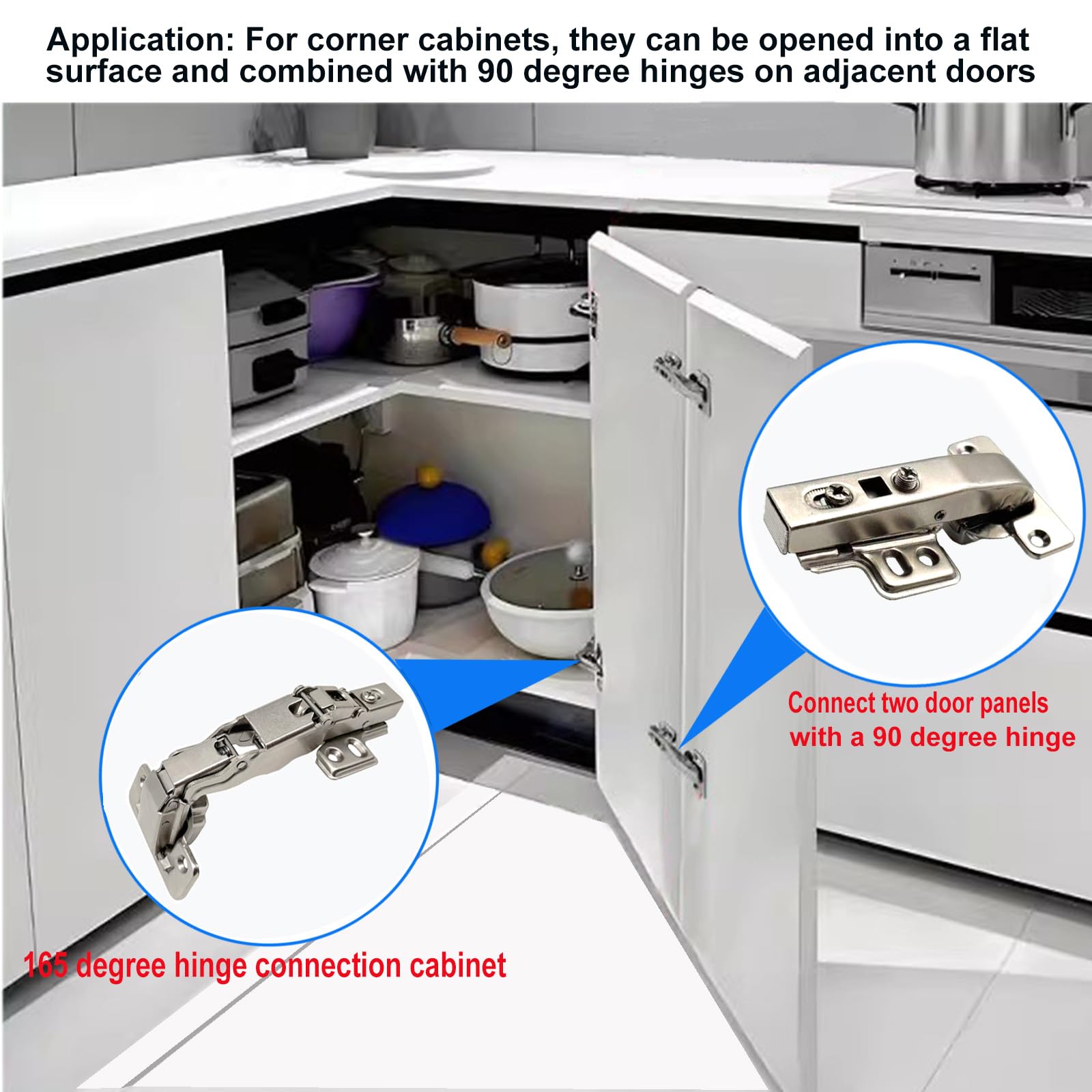 Application: For corner cabinets, they can be opened into a flat surface and combined with 90 degree hinges on adjacent doors

Connect two door panels with a 90 degree hinge

165 degree hinge connection cabinet