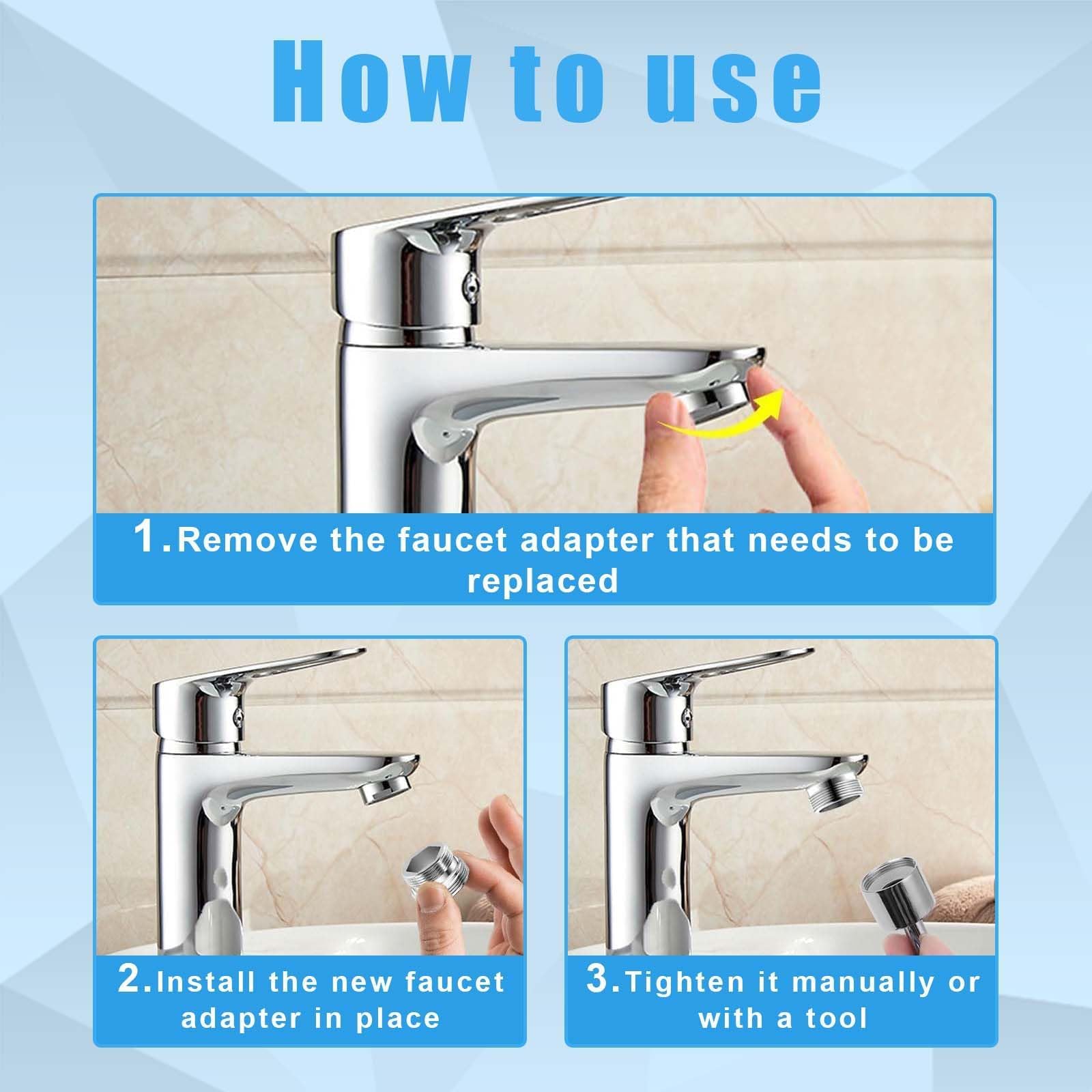 How to use

1.Remove the faucet adapter that needs to be replaced

2.Install the new faucet adapter in place

3.Tighten it manually or with a tool