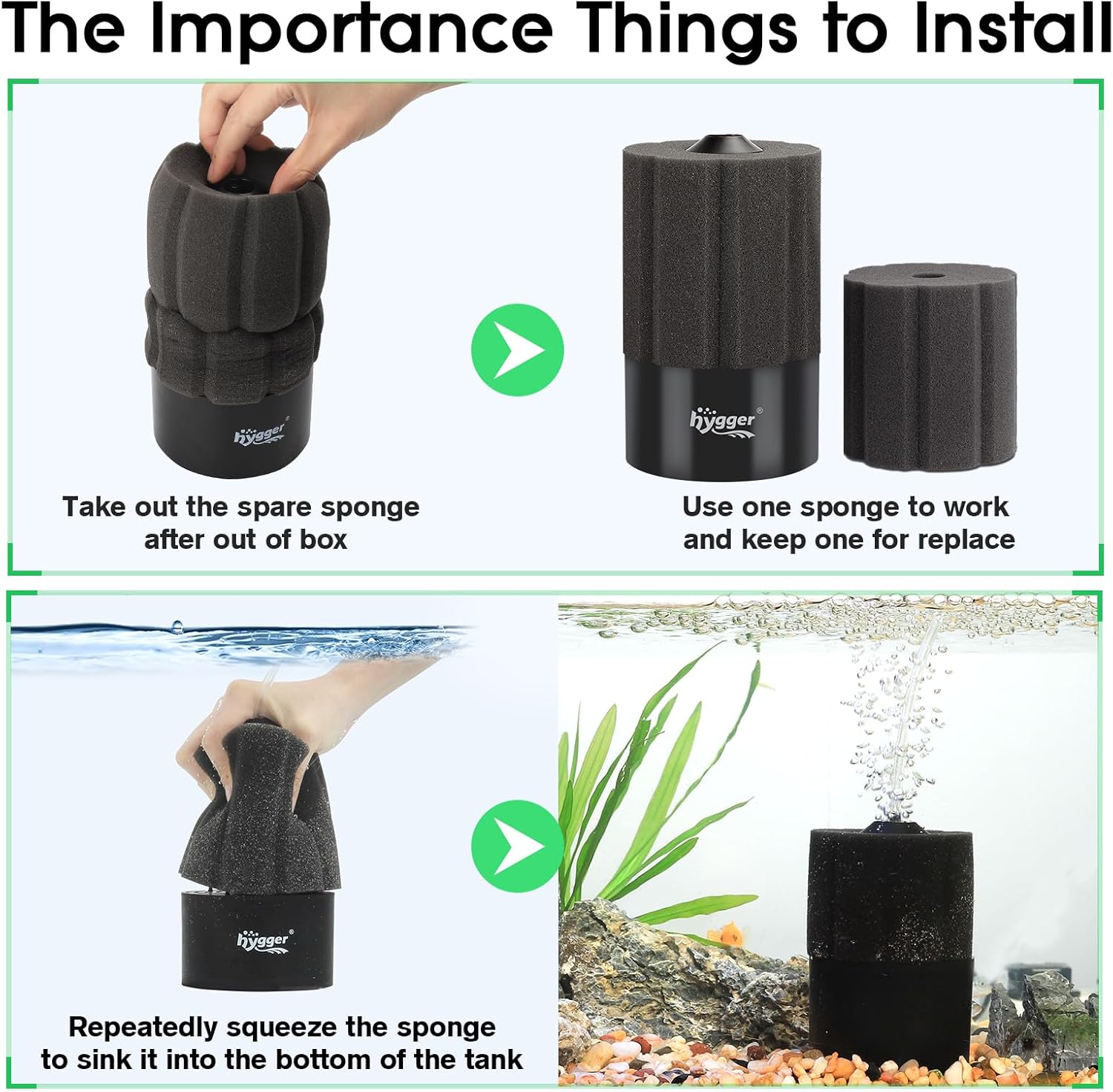 The Importance Things to Install

hygger®

Take out the spare sponge after out of box

hygger®

Use one sponge to work and keep one for replace

hygger®

Repeatedly squeeze the sponge to sink it into the bottom of the tank