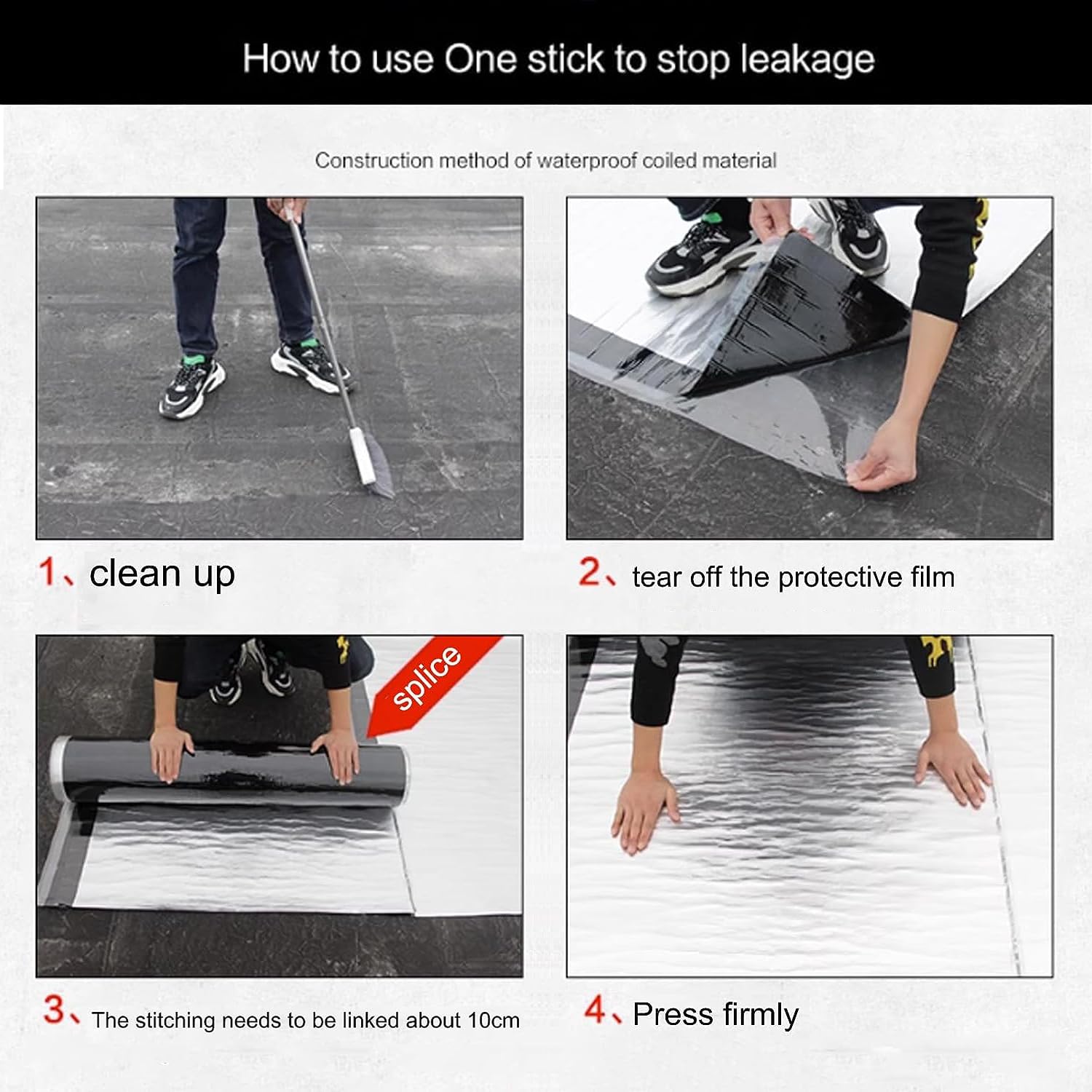 How to use One stick to stop leakage

Construction method of waterproof coiled material

1、clean up

2、tear off the protective film

splice

3、The stitching needs to be linked about 10cm

4、Press firmly