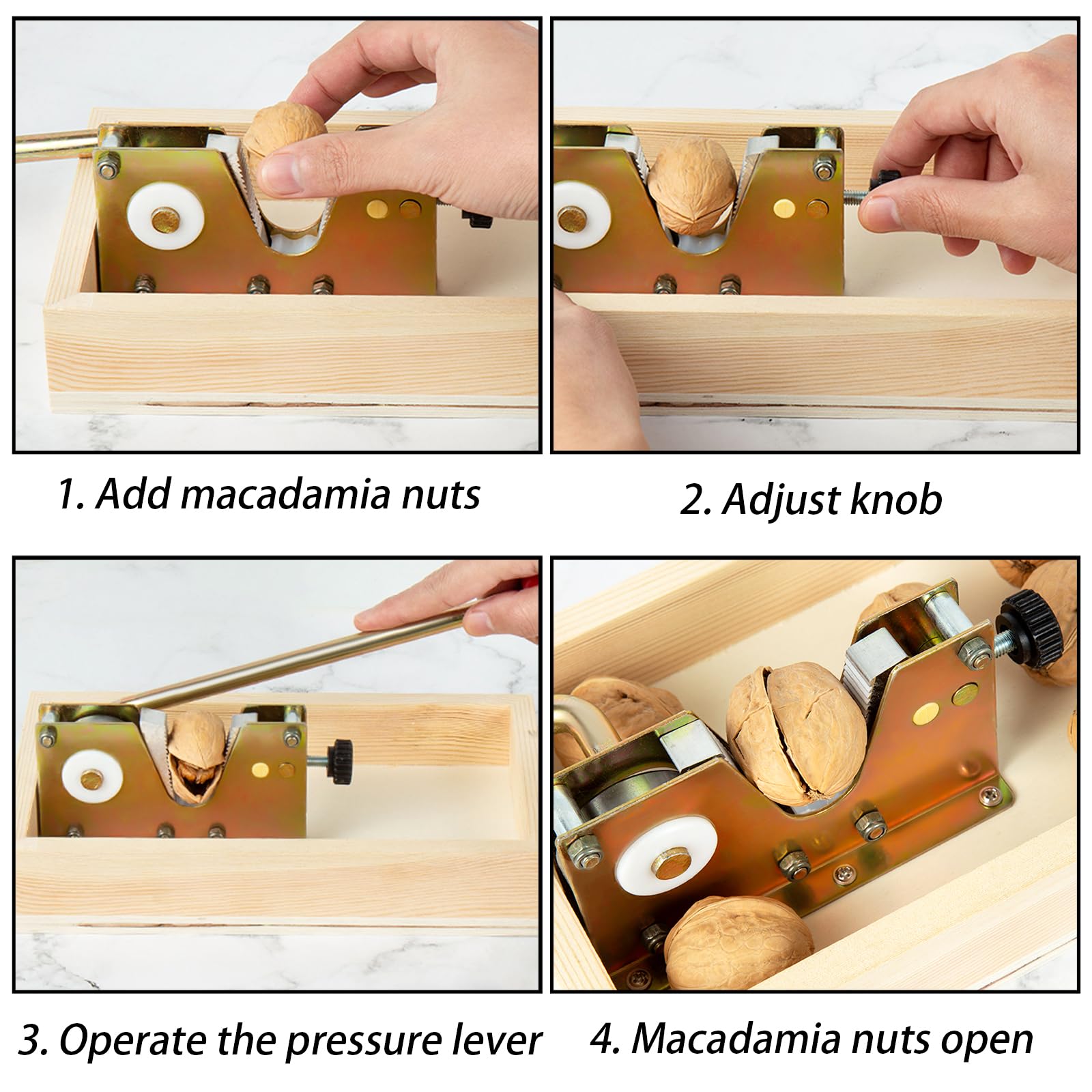 1. Add macadamia nuts

2. Adjust knob

3. Operate the pressure lever

4. Macadamia nuts open