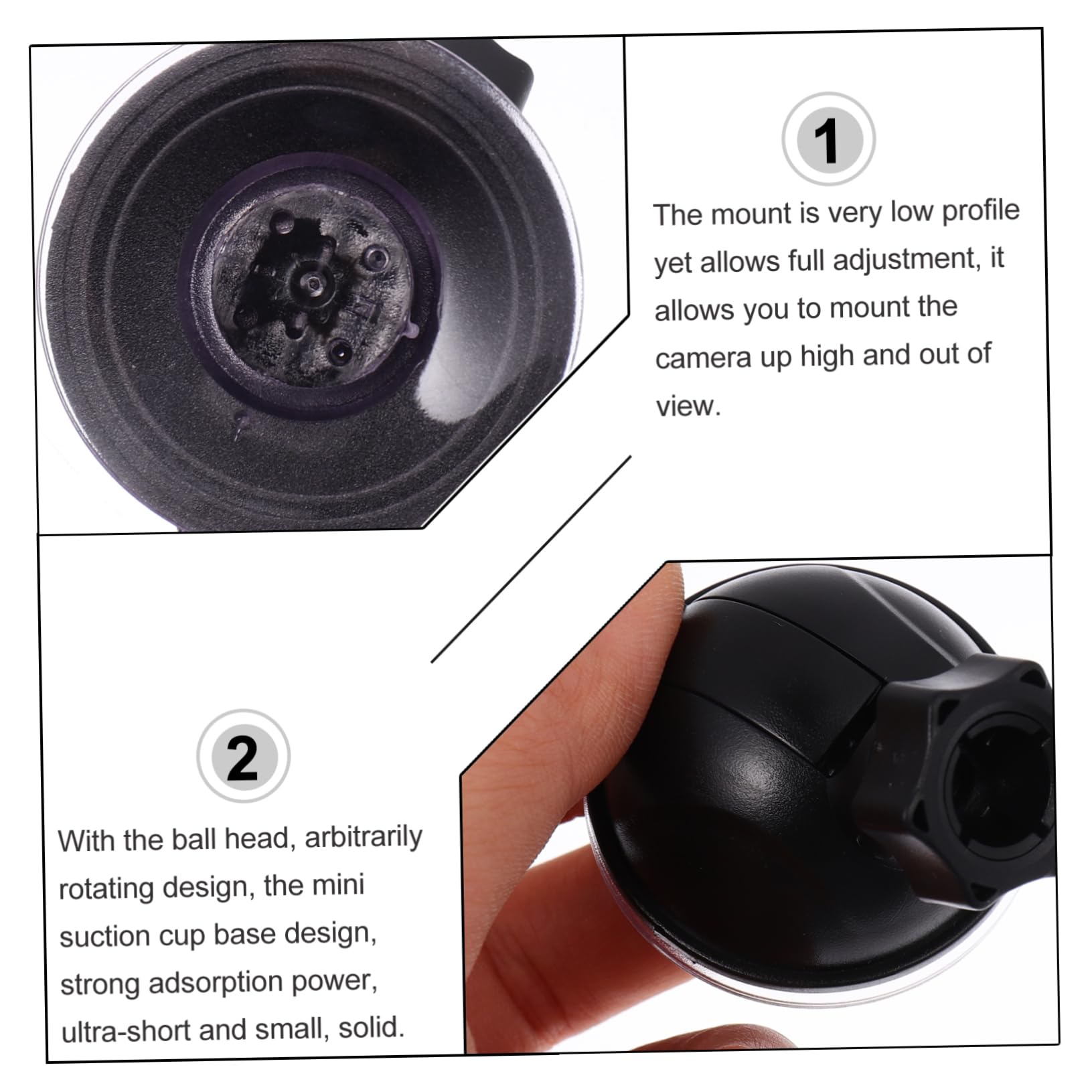 1

The mount is very low profile yet allows full adjustment, it allows you to mount the camera up high and out of view.

2

With the ball head, arbitrarily rotating design, the mini suction cup base design, strong adsorption power, ultra-short and small, solid.