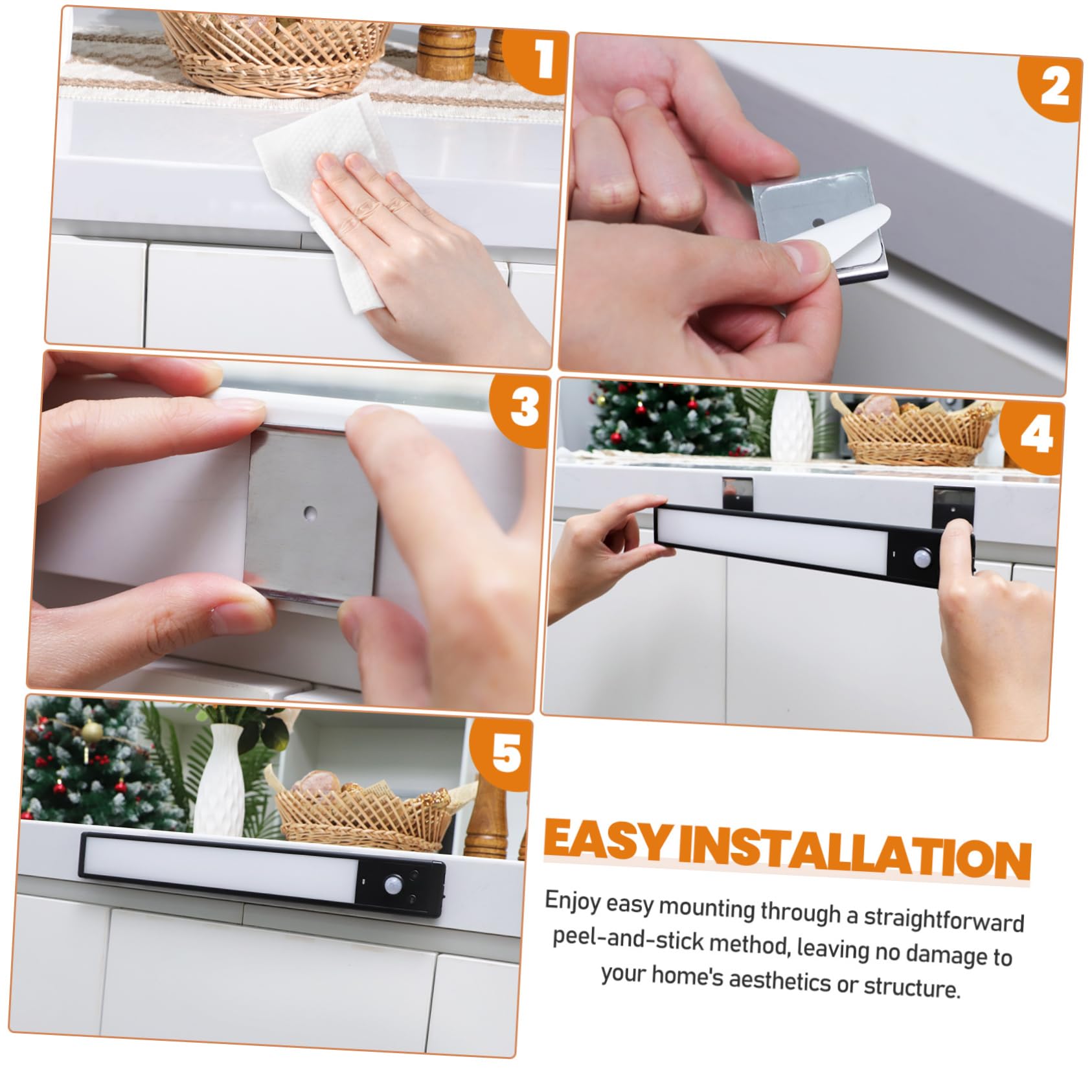 1

2

3

4

5

EASY INSTALLATION

Enjoy easy mounting through a straightforward peel-and-stick method, leaving no damage to your home's aesthetics or structure.