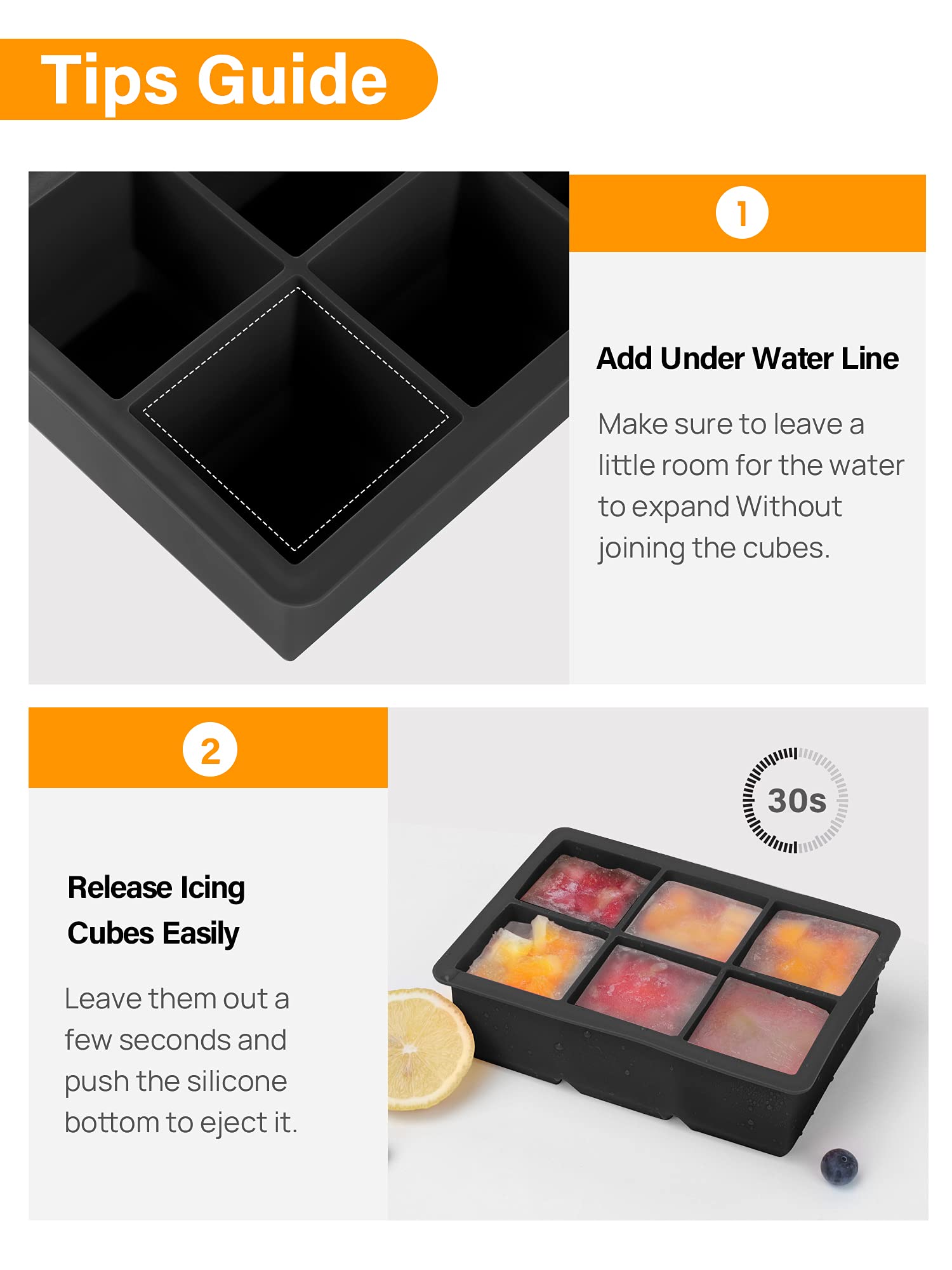 Tips Guide

1

Add Under Water Line

Make sure to leave a little room for the water to expand Without joining the cubes.

2

Release Icing Cubes Easily

Leave them out a few seconds and push the silicone bottom to eject it.

30s