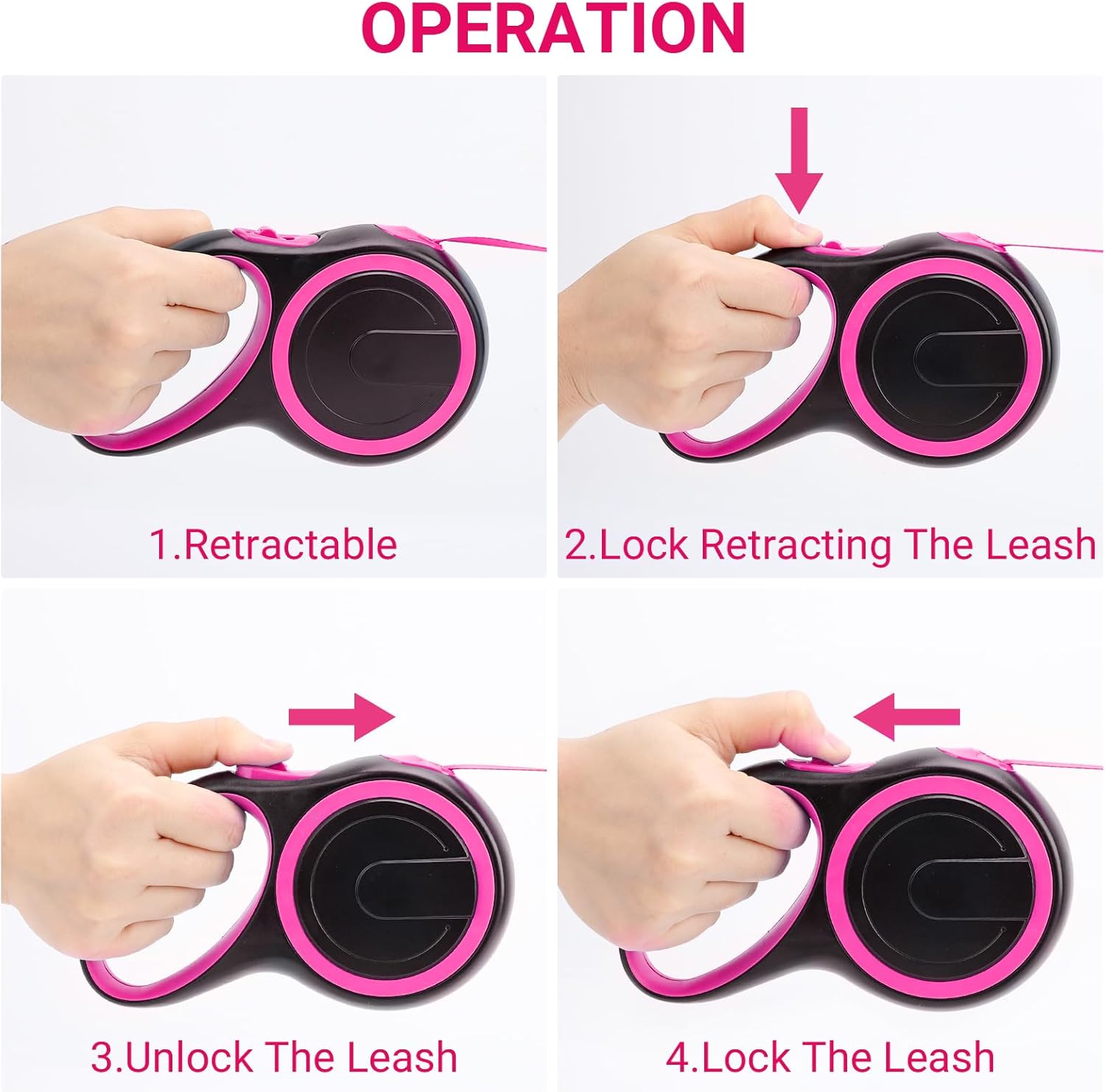 OPERATION

1.Retractable

2.Lock Retracting The Leash

3.Unlock The Leash

4.Lock The Leash